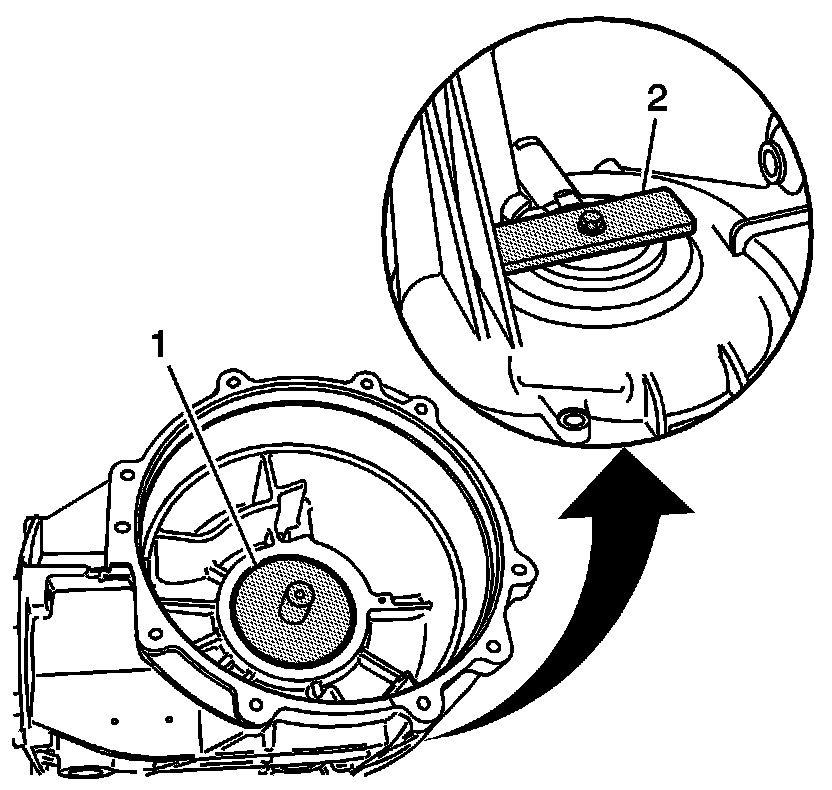 2
1