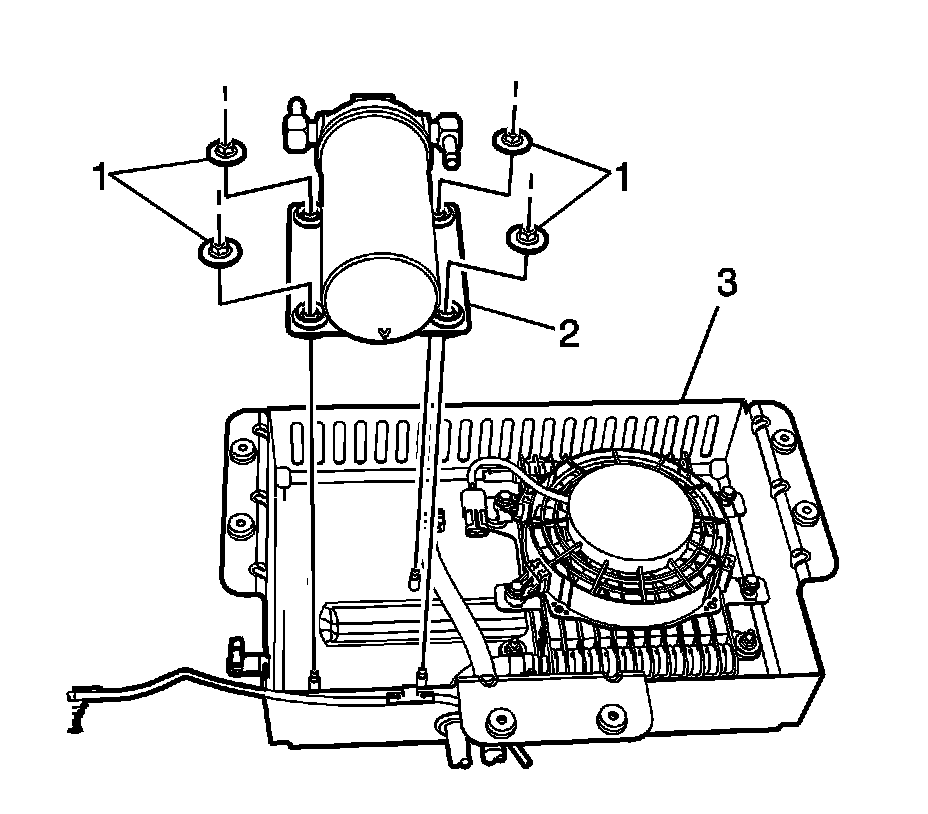 1
1
2
3