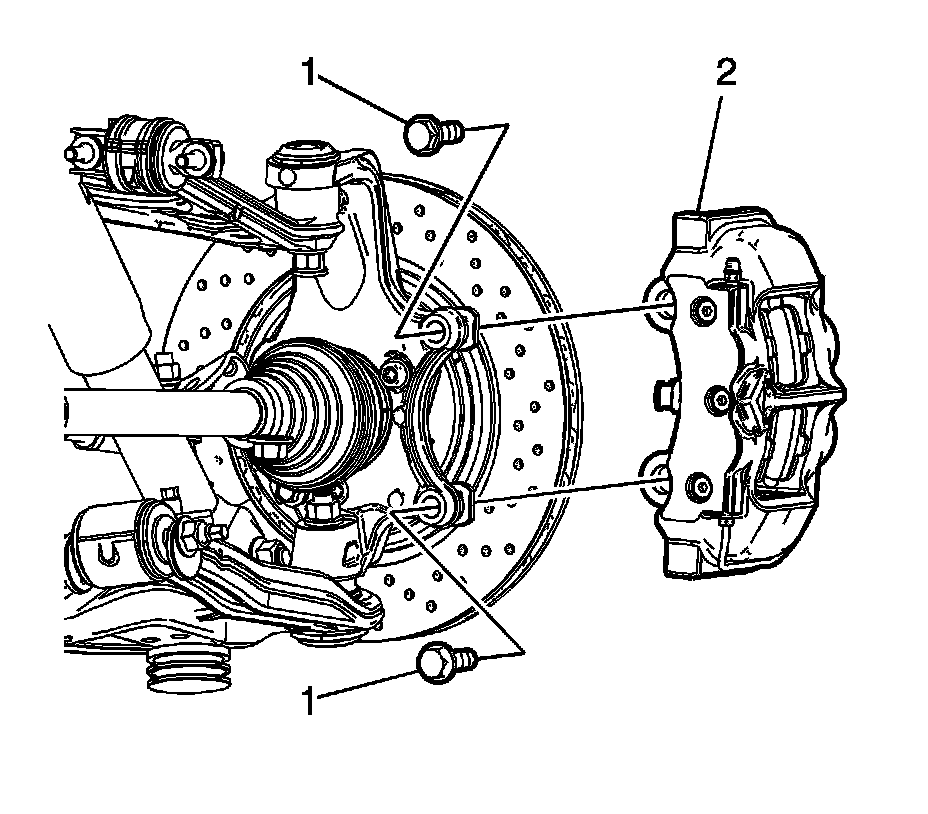 1
2
1