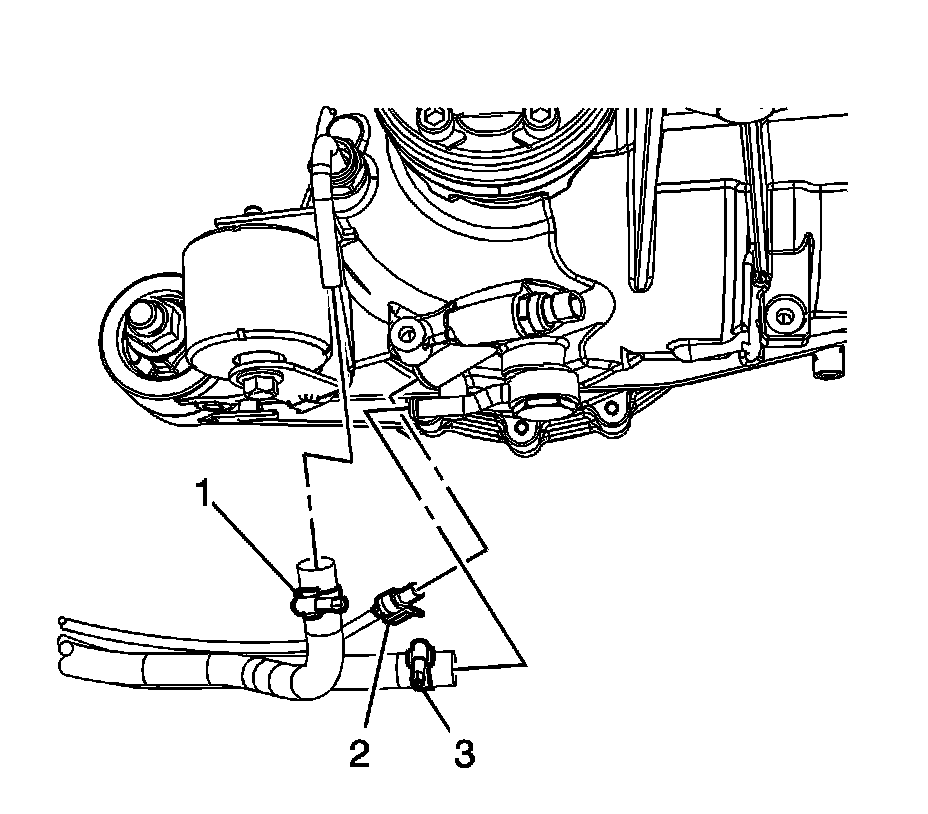 1
2
3