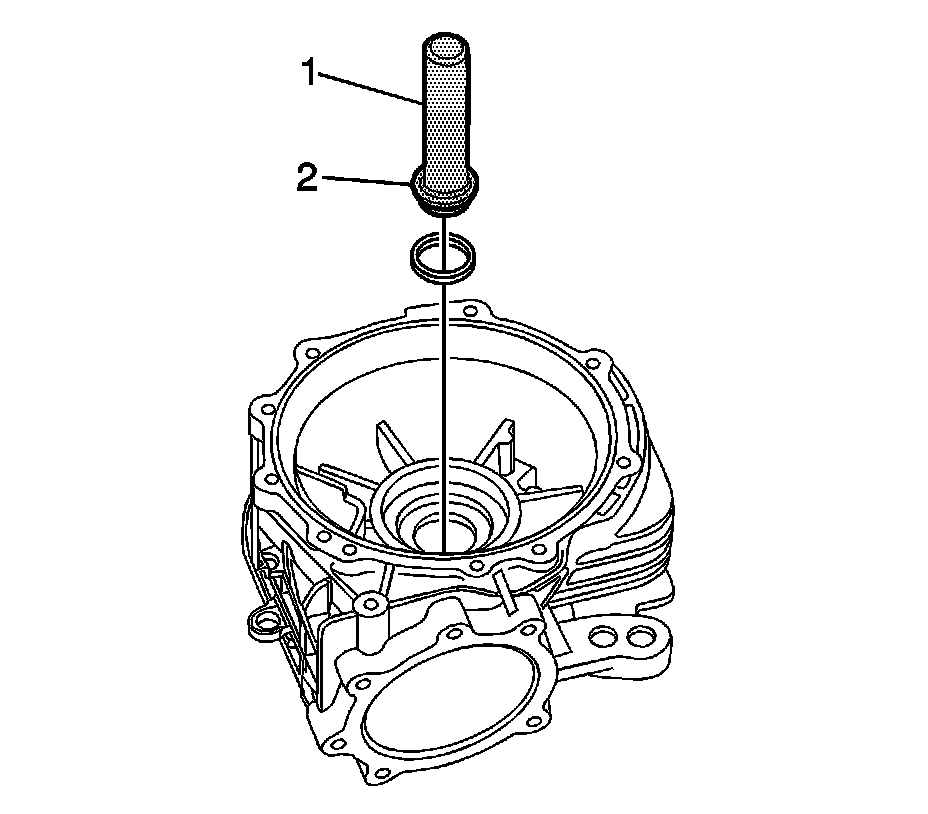 1
2