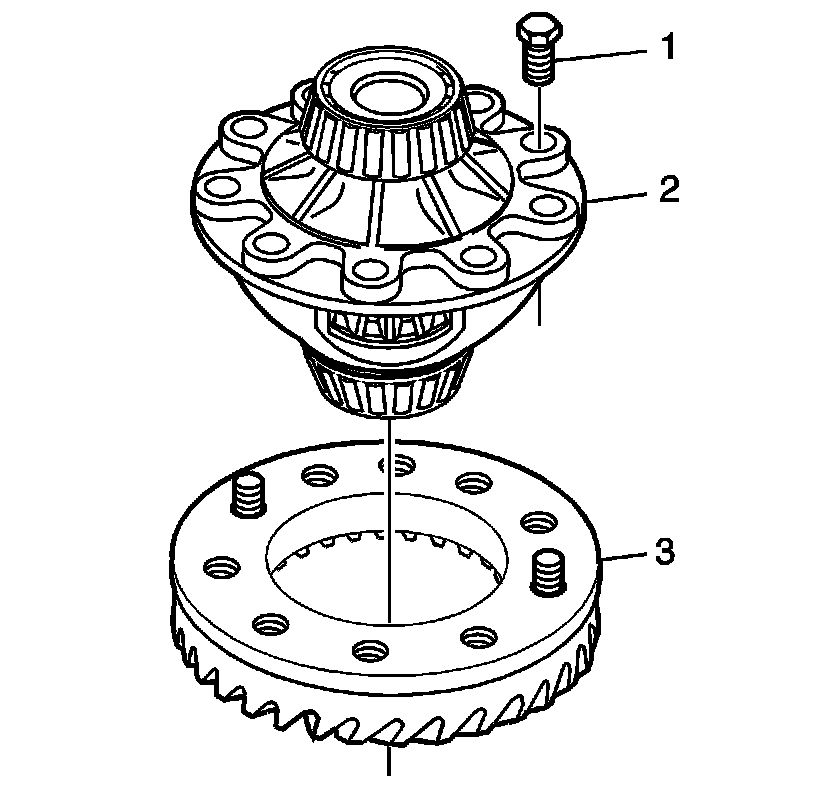 1
2
3