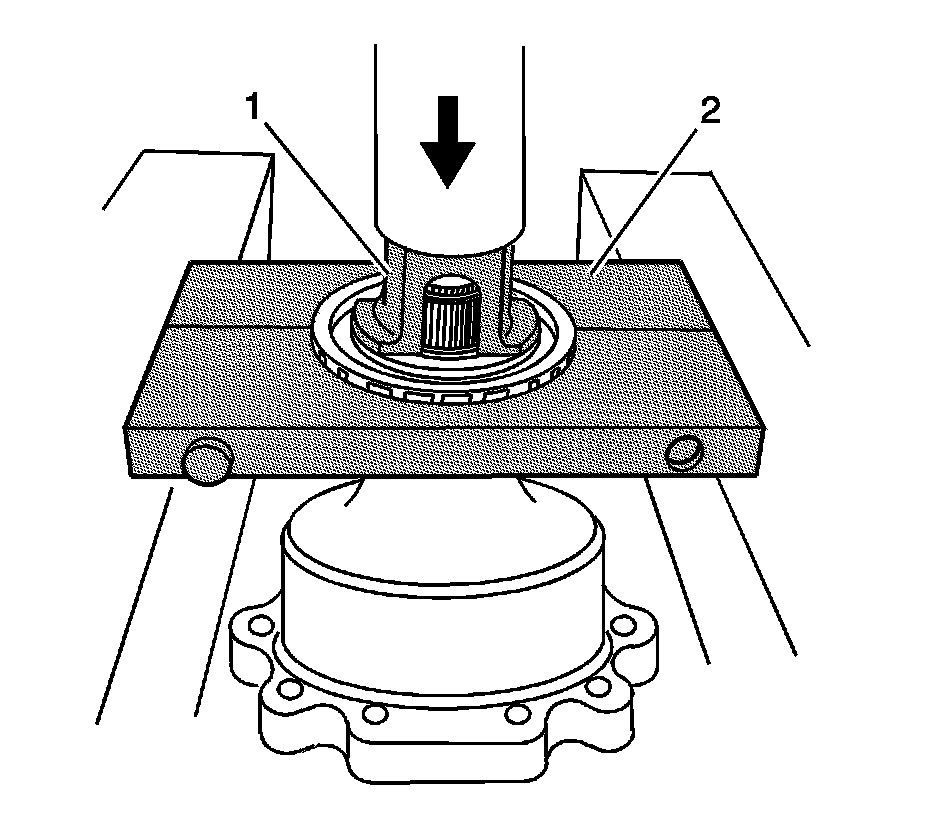 1
2