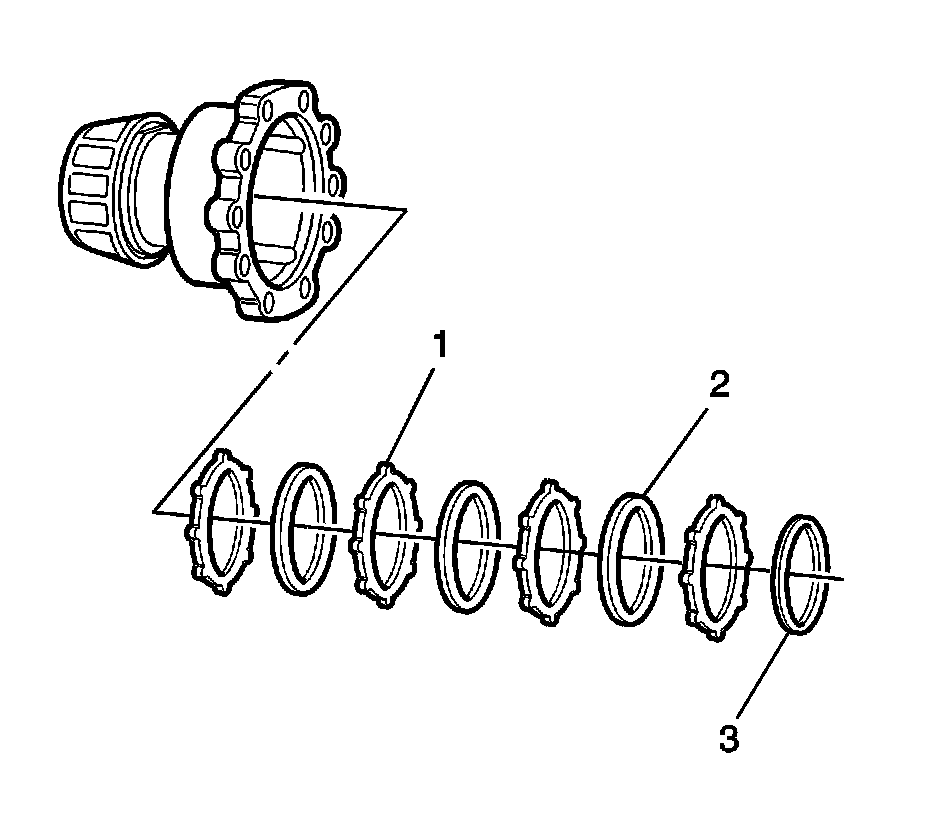 1
2
3