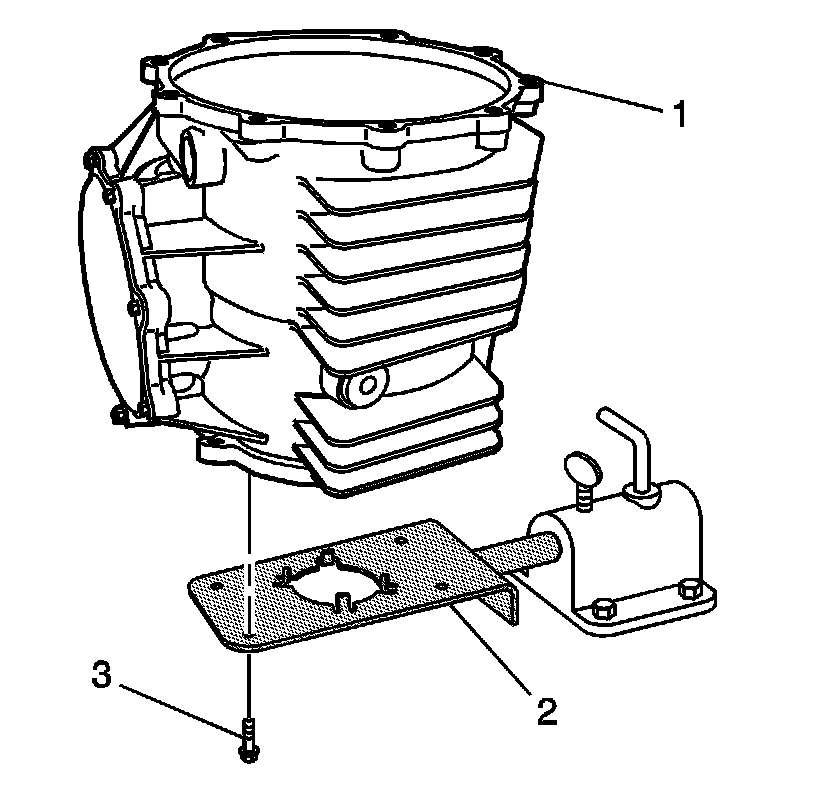 1
2
3