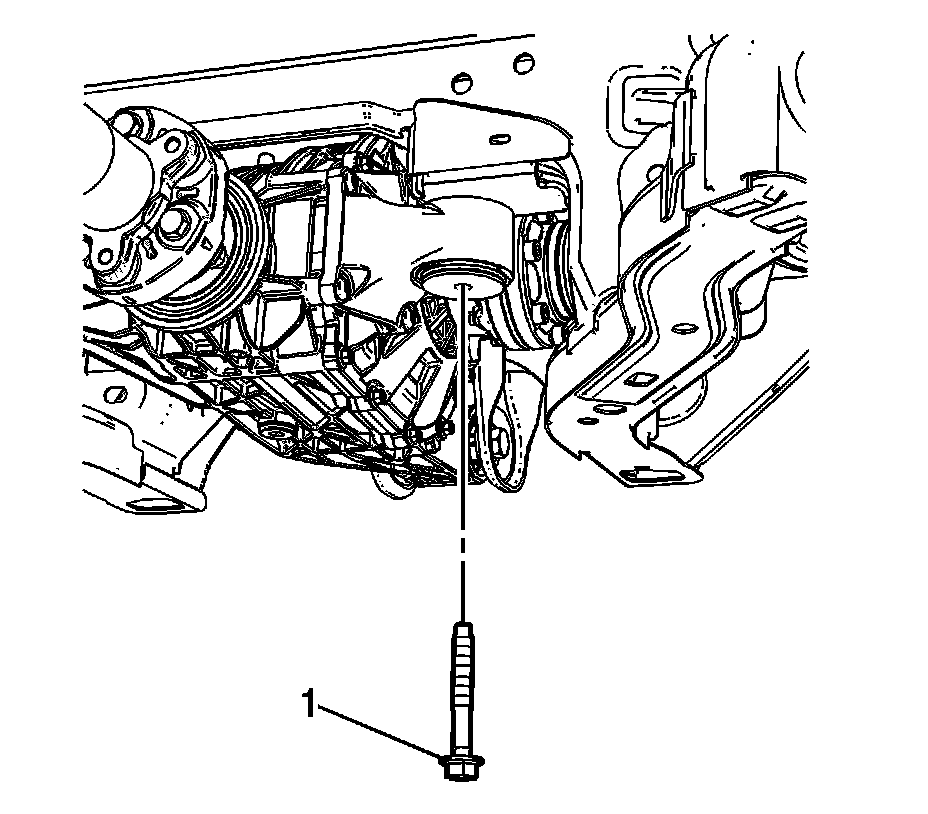 1