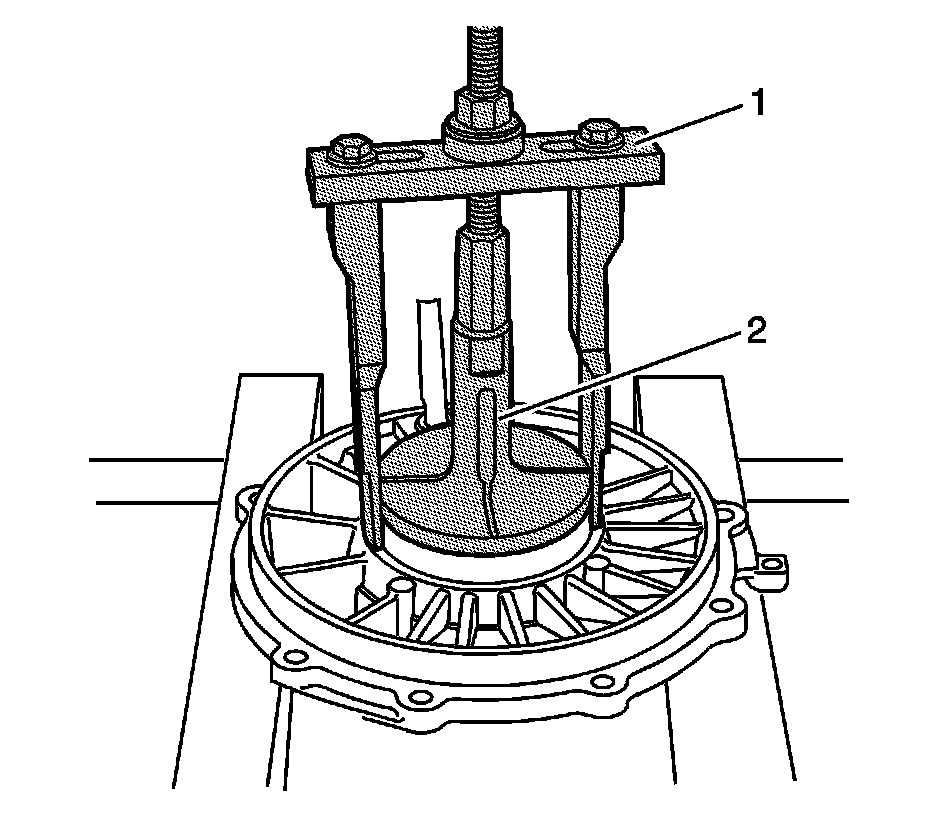 1
2