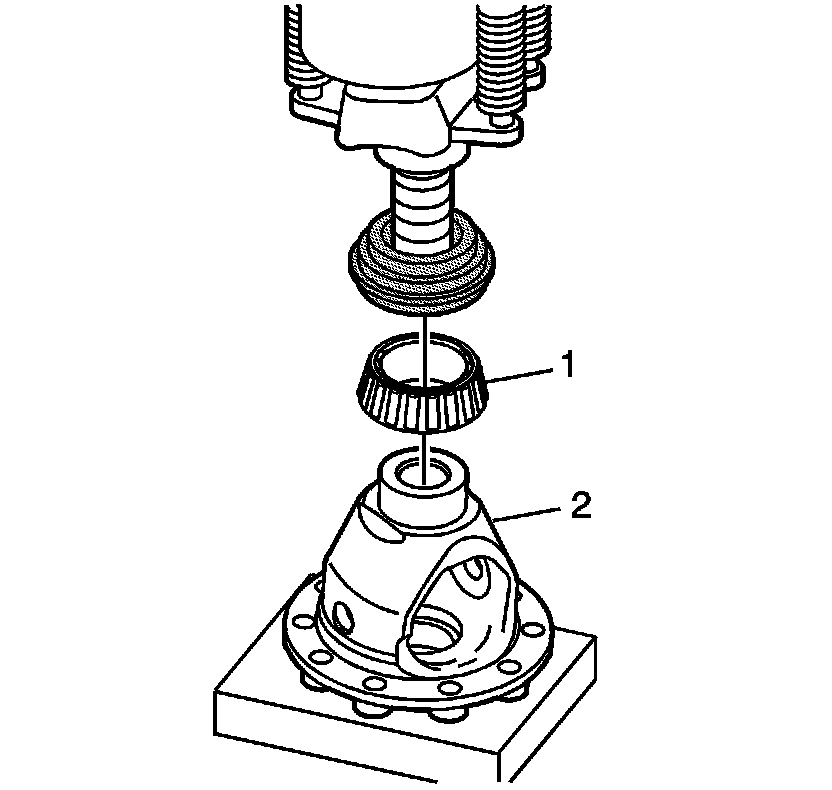 1
2