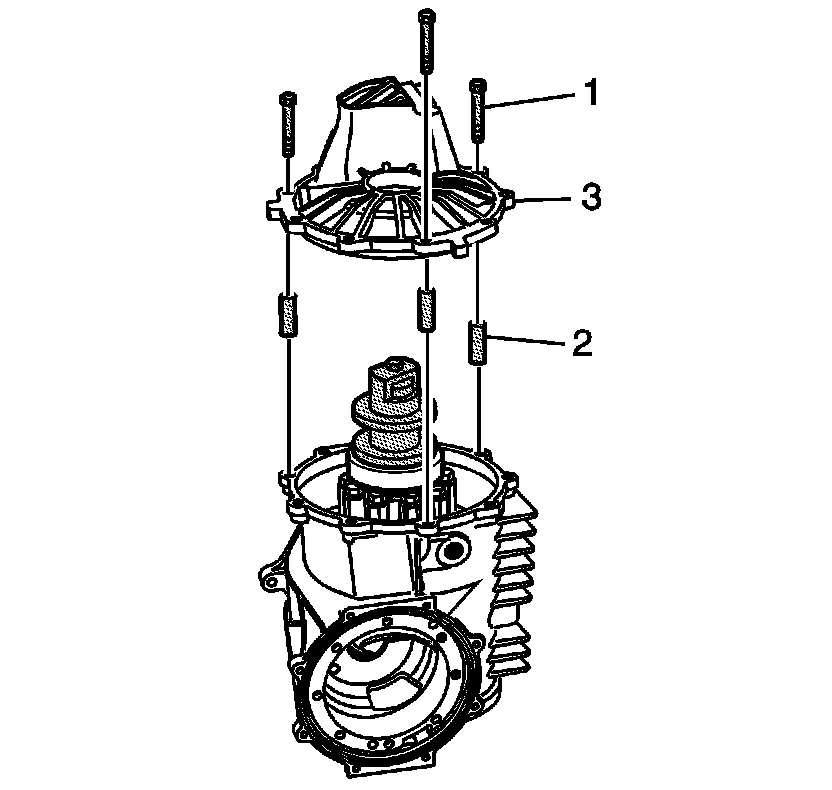 1
3
2