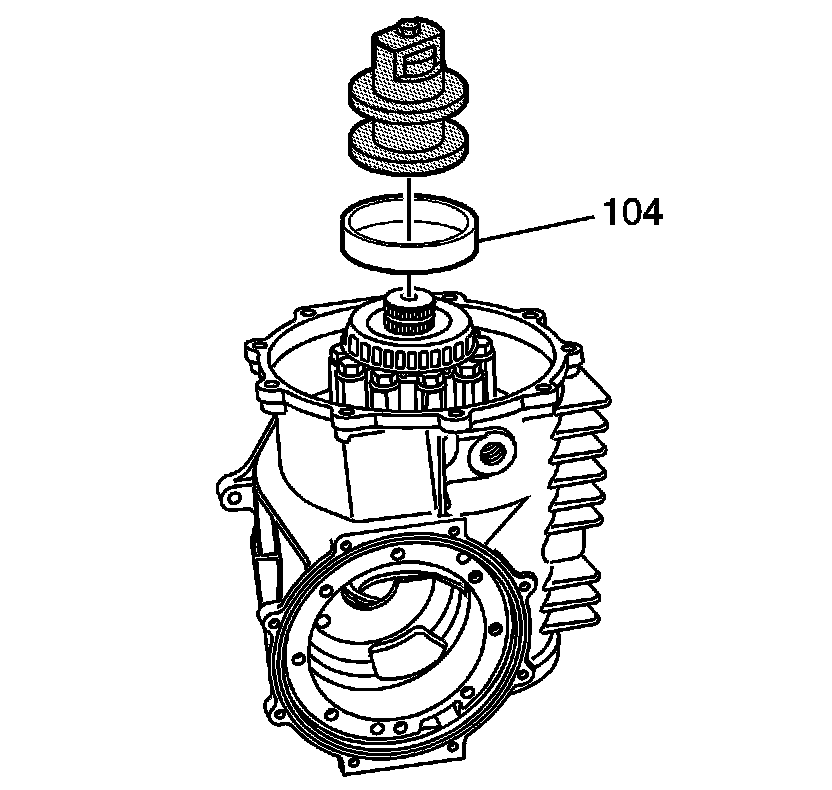 104