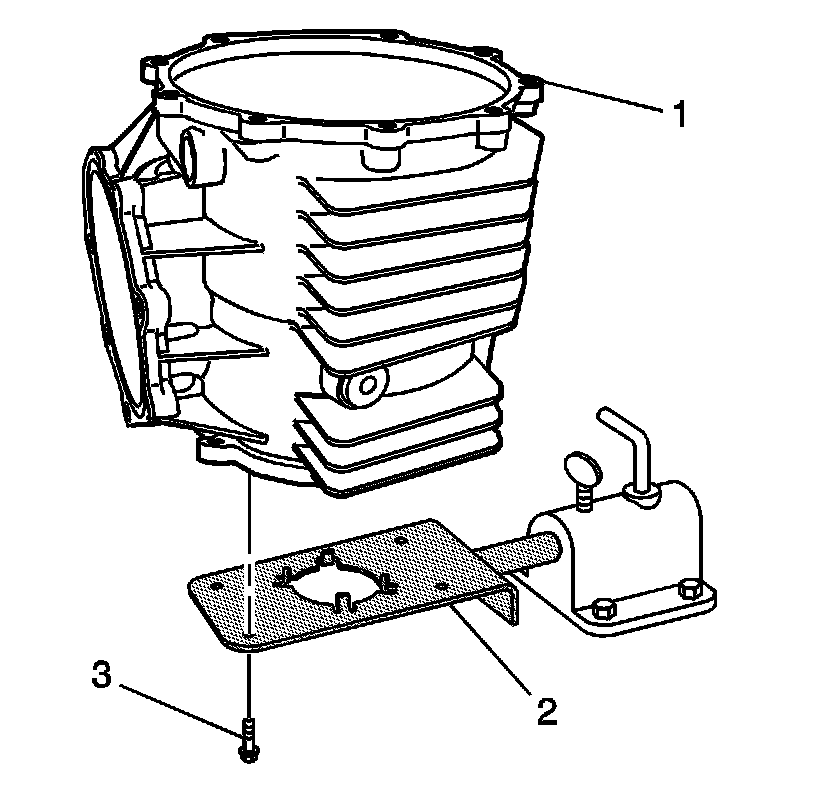 1

2

3