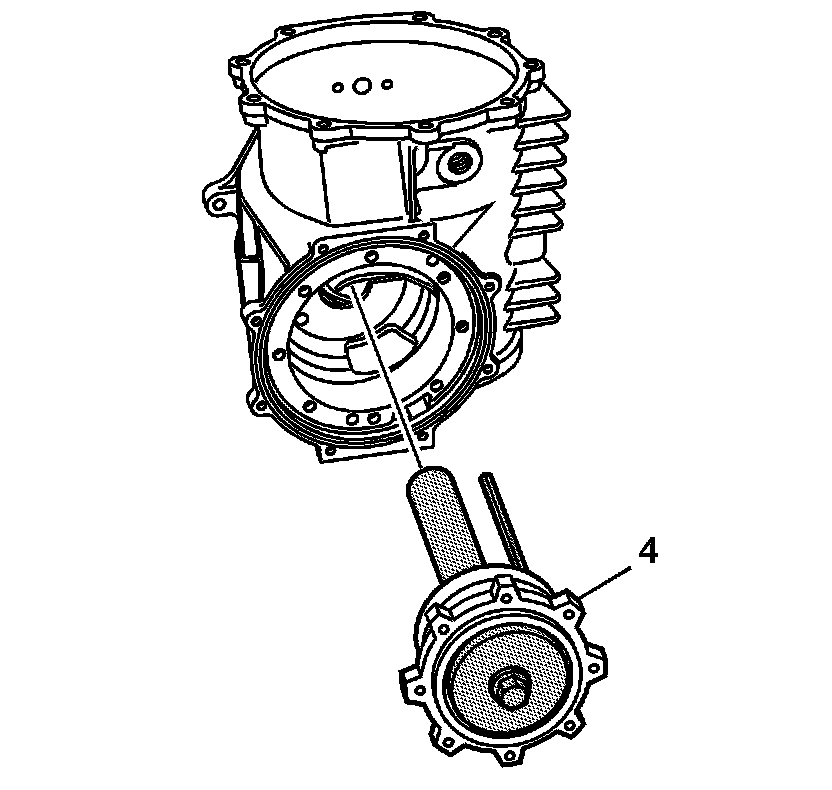 4