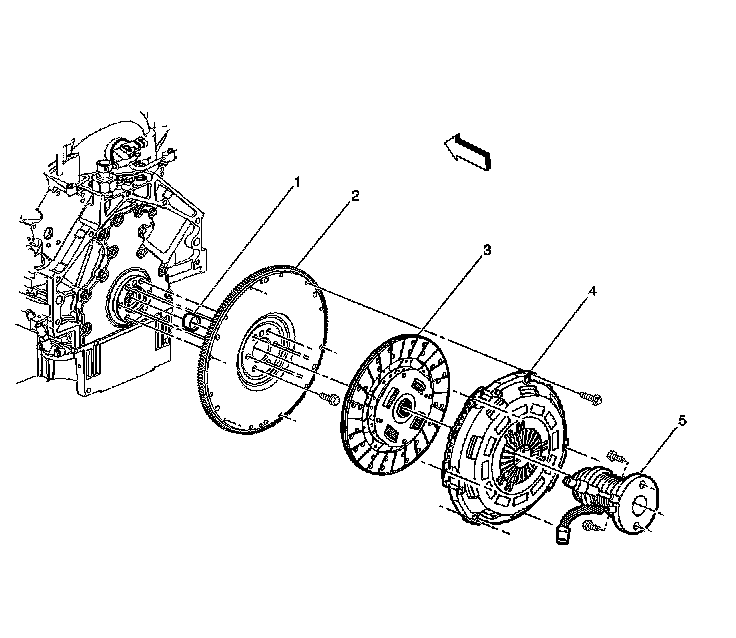 1
2
3
4
5