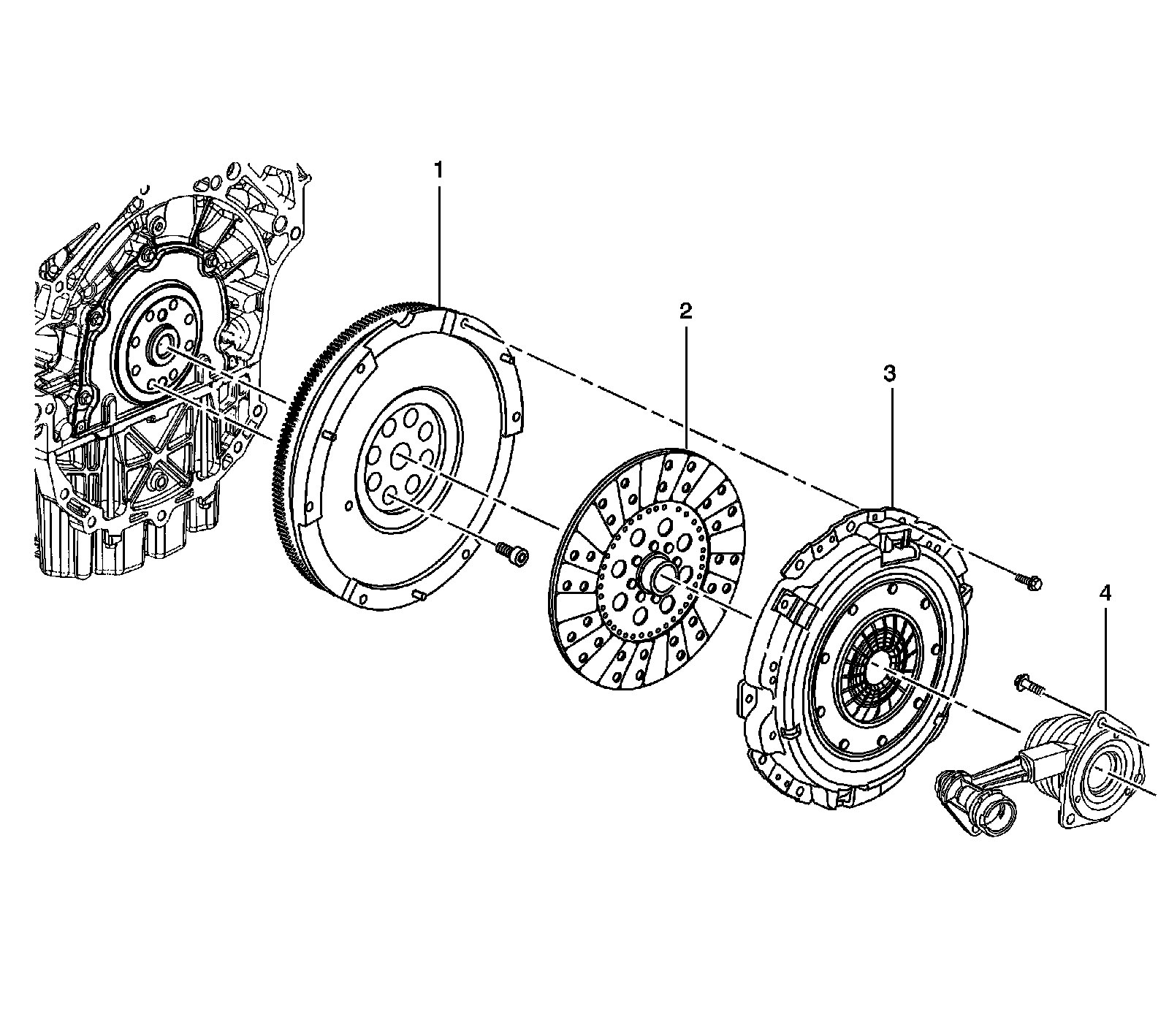 1
2
3
4