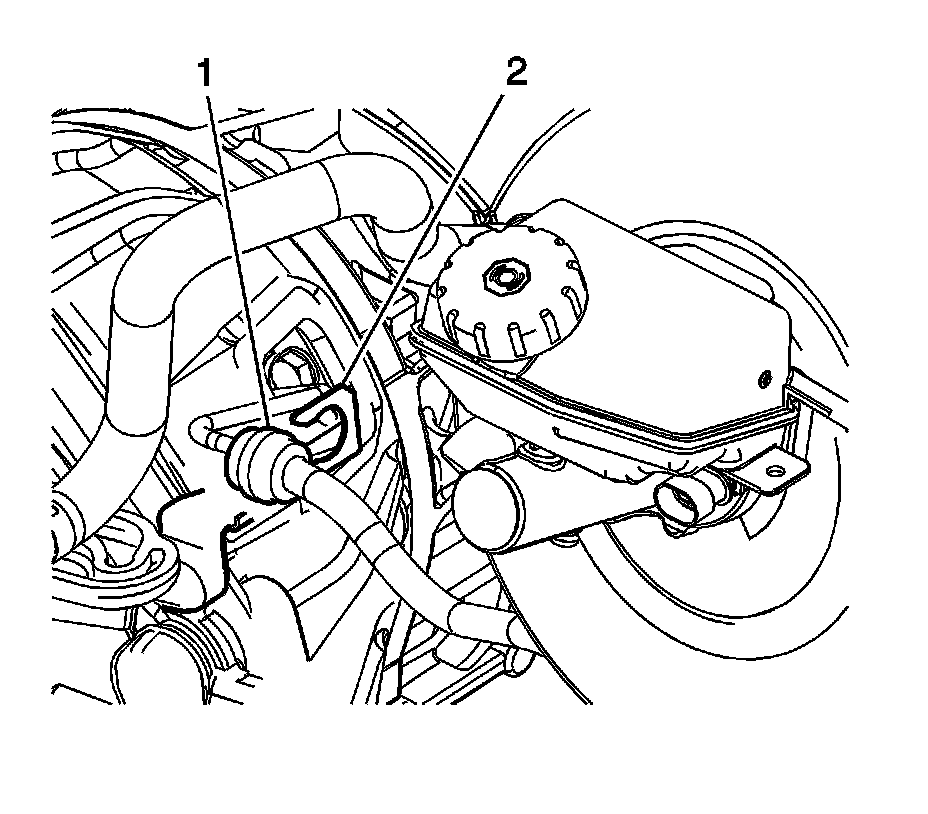 1
2