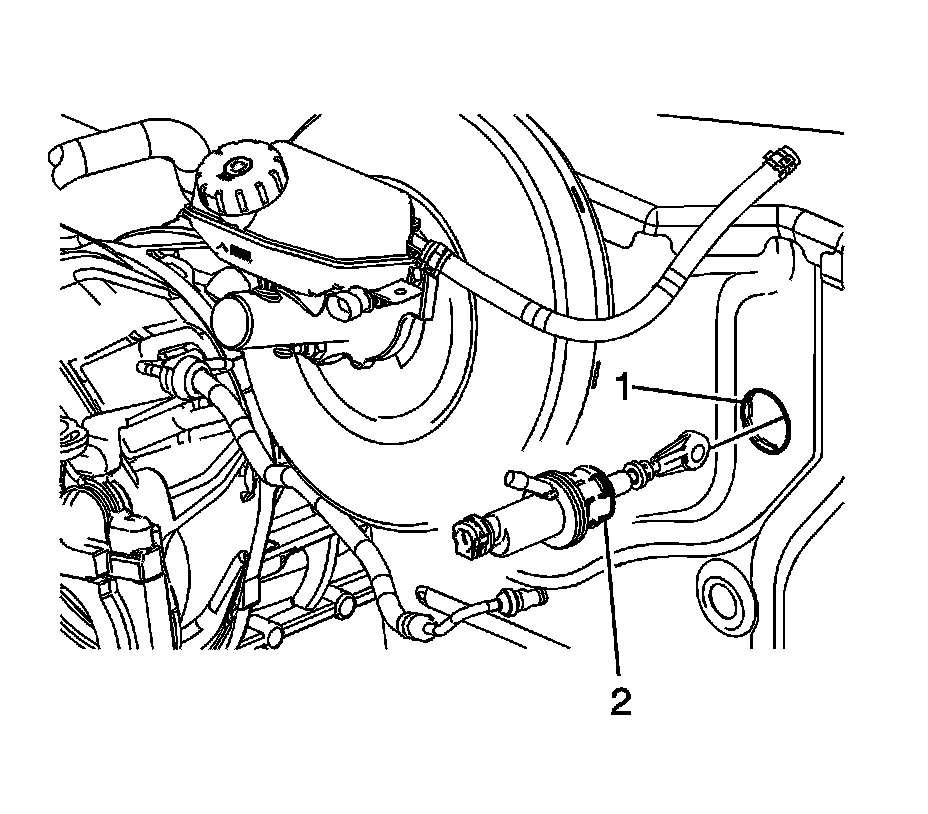 1

2