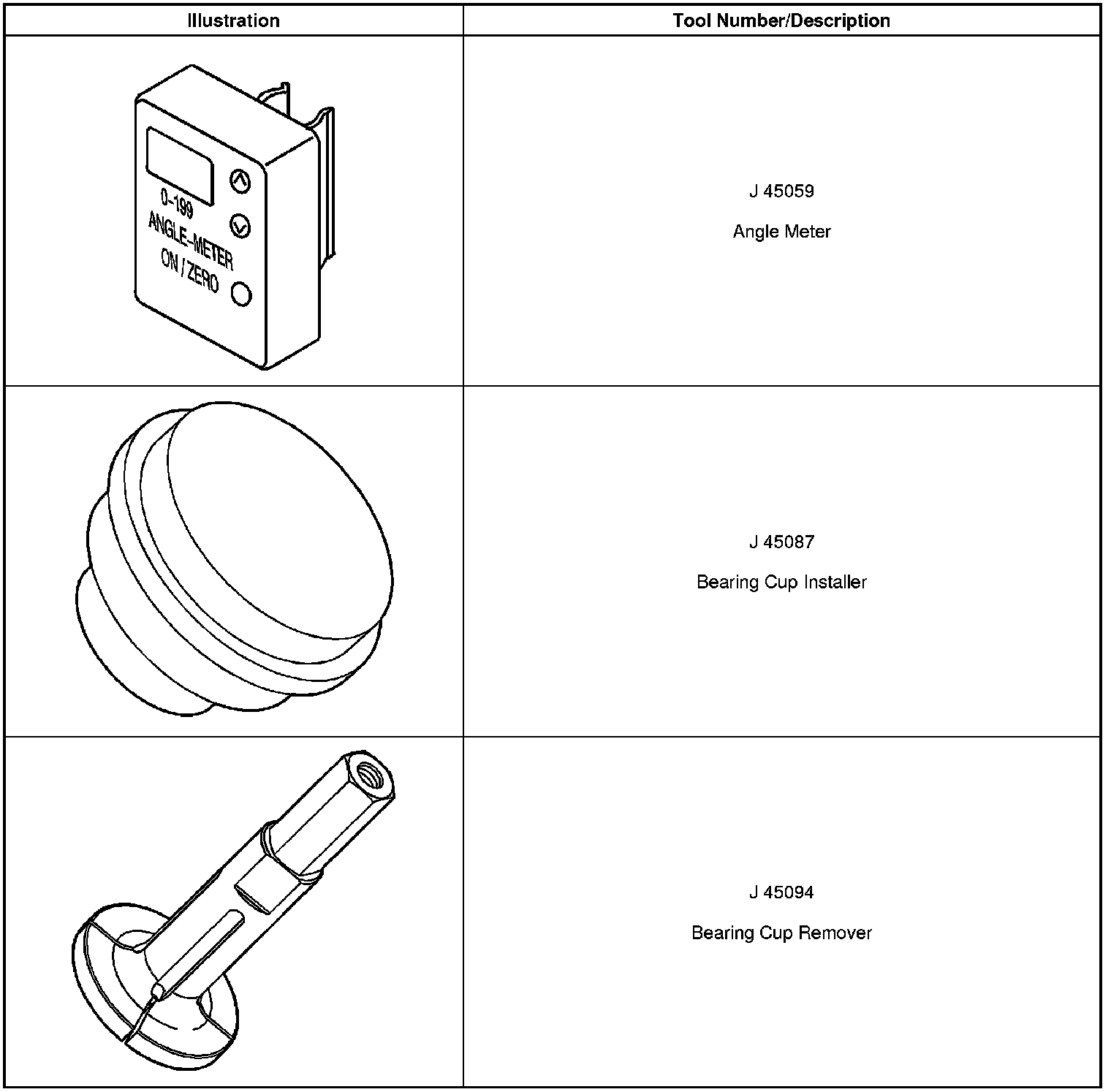 | Illustration | Tool Number/Description |
|---|---|
| 0-199 ANGLE-METER ON / ZERO | J 45059 Angle Meter |
|  | J 45087 Bearing Cup Installer |
|  | J 45094 Bearing Cup Remover |