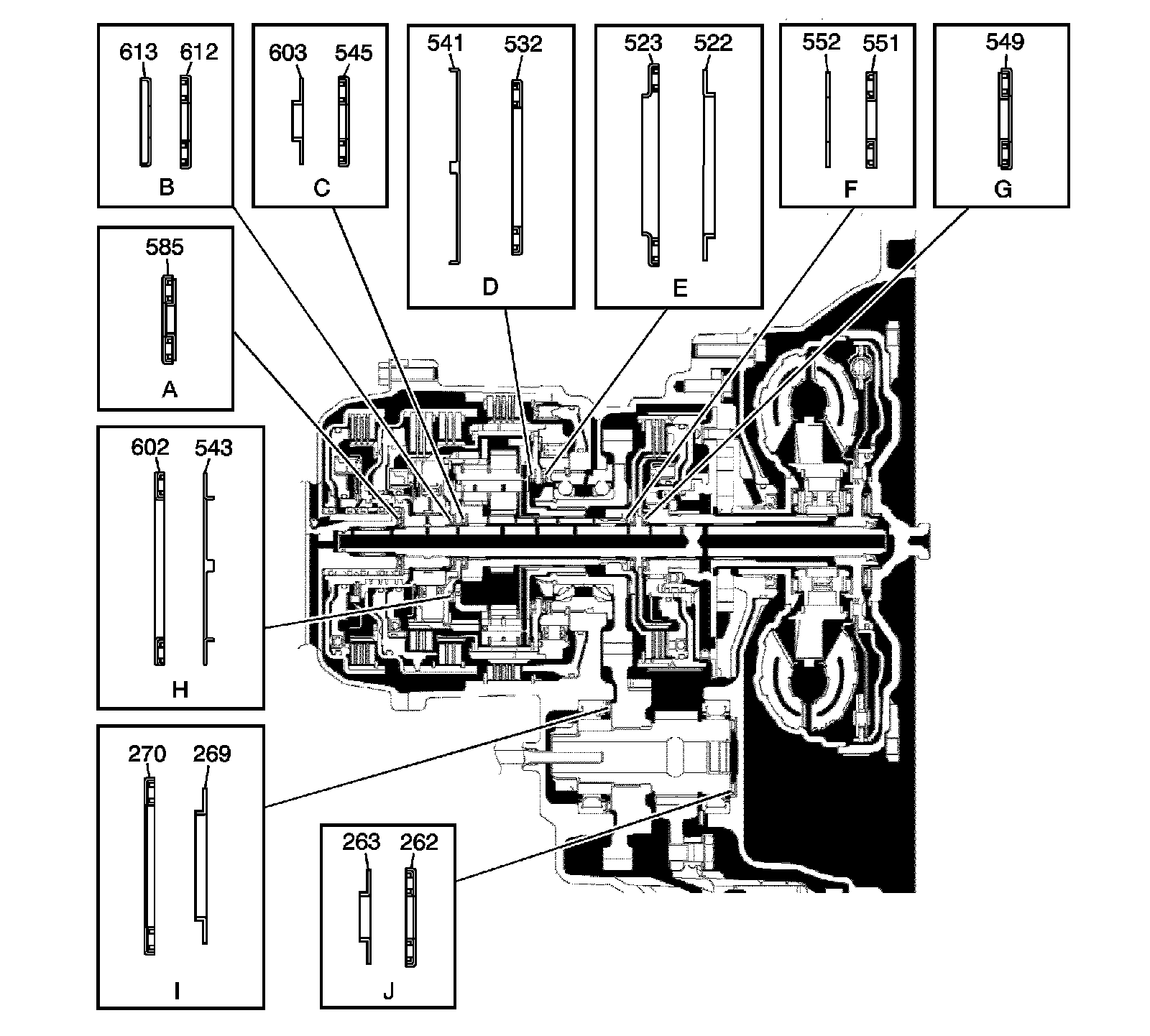 613 612
B

603 545
C

541 532
D

523 522
E

552 551
F

549
G

585
A

602 543
H

270 269
I

263 262
J