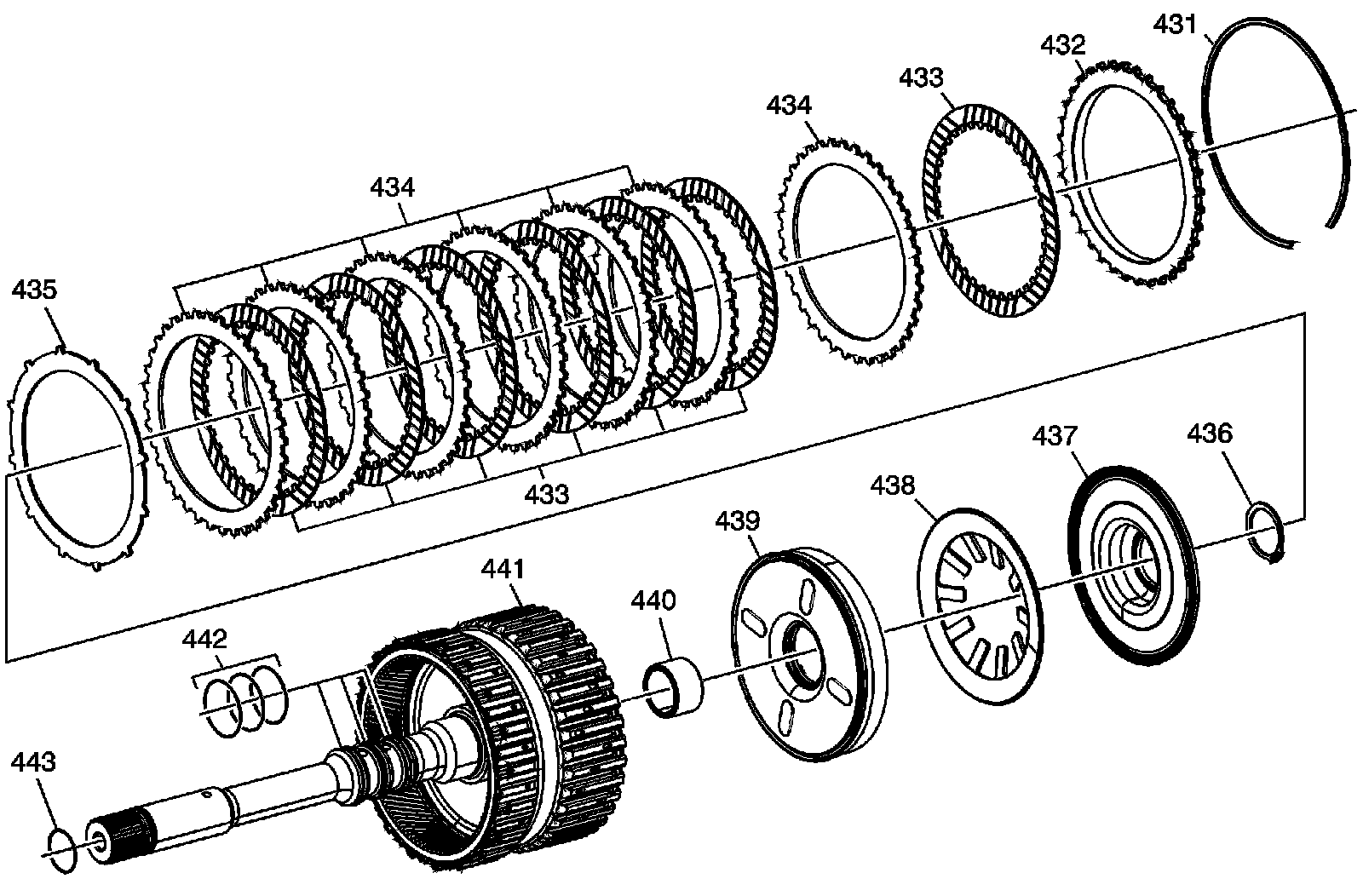 431
432
433
434
434
435
433
437
436
438
439
441
440
442
443