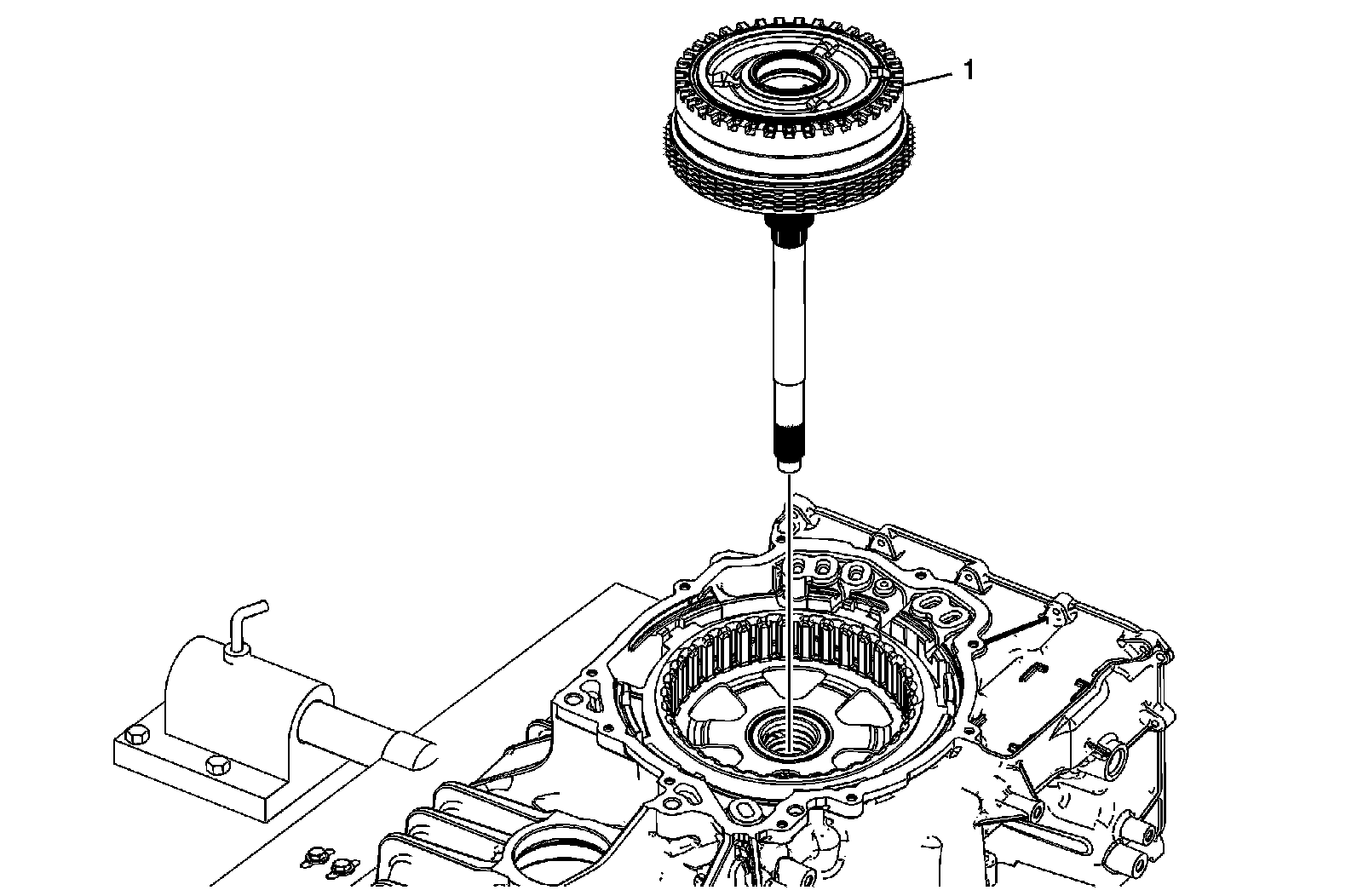 1