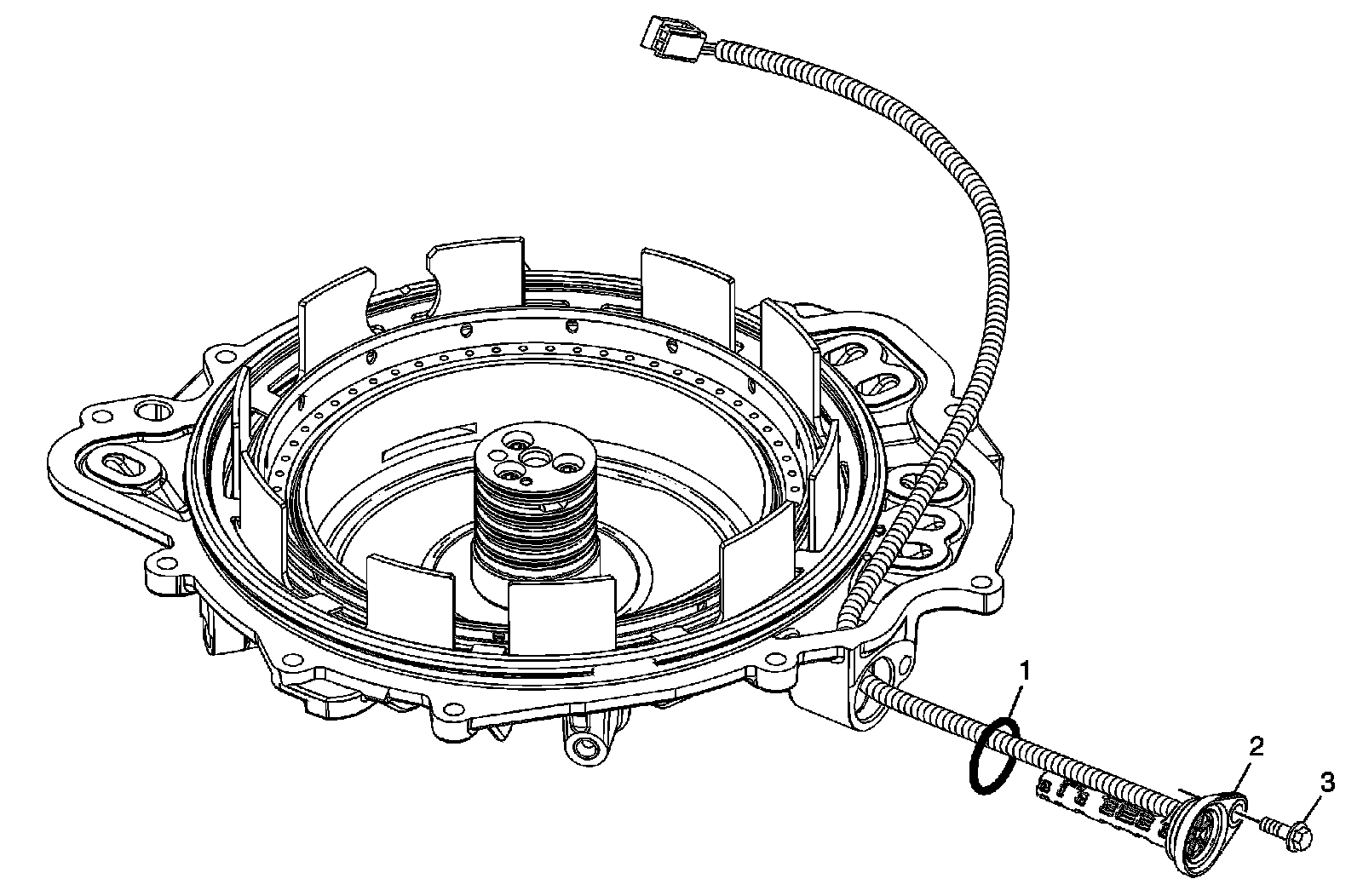 1
2
3