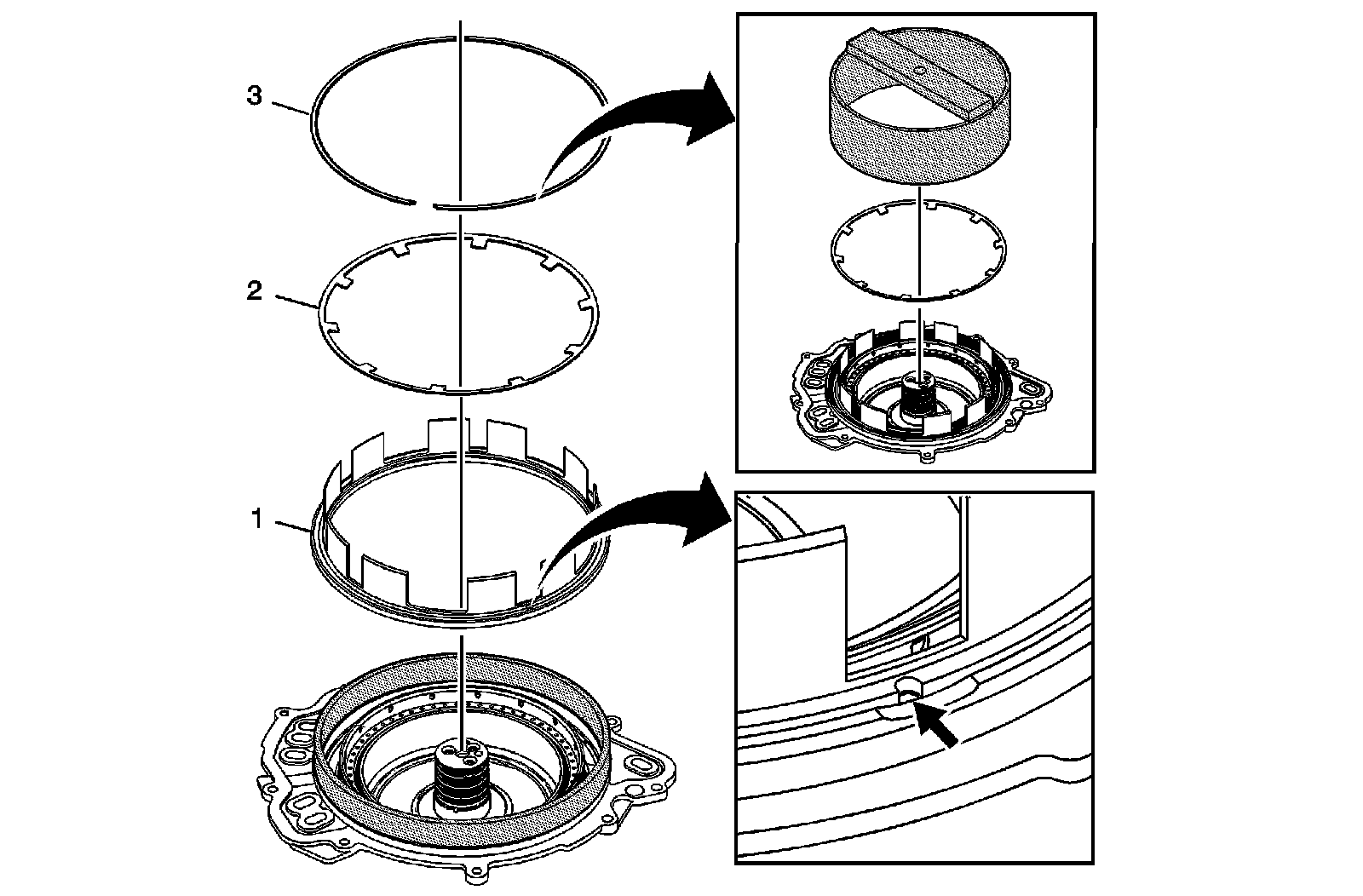 3
2
1