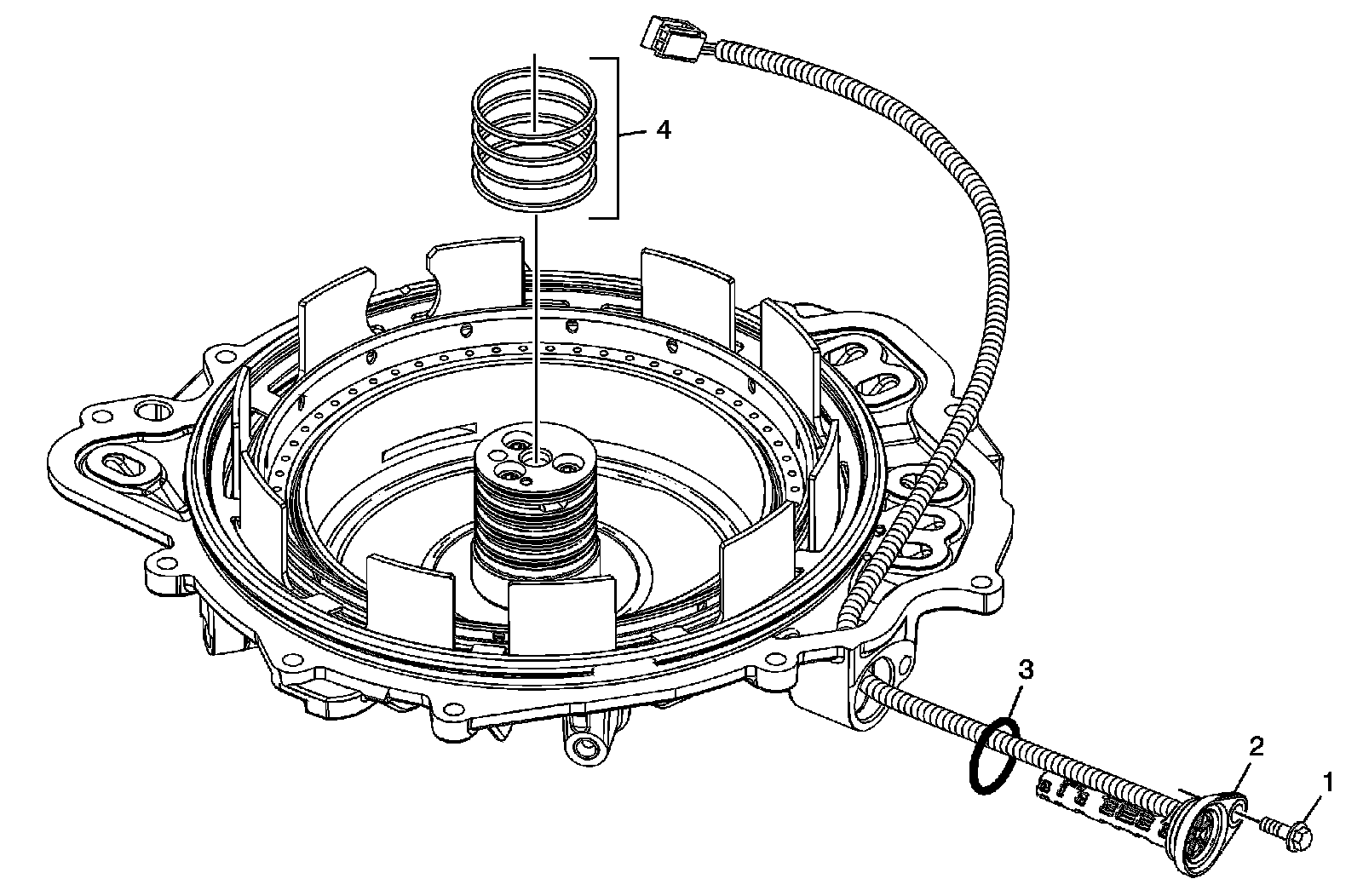 4
3
2
1