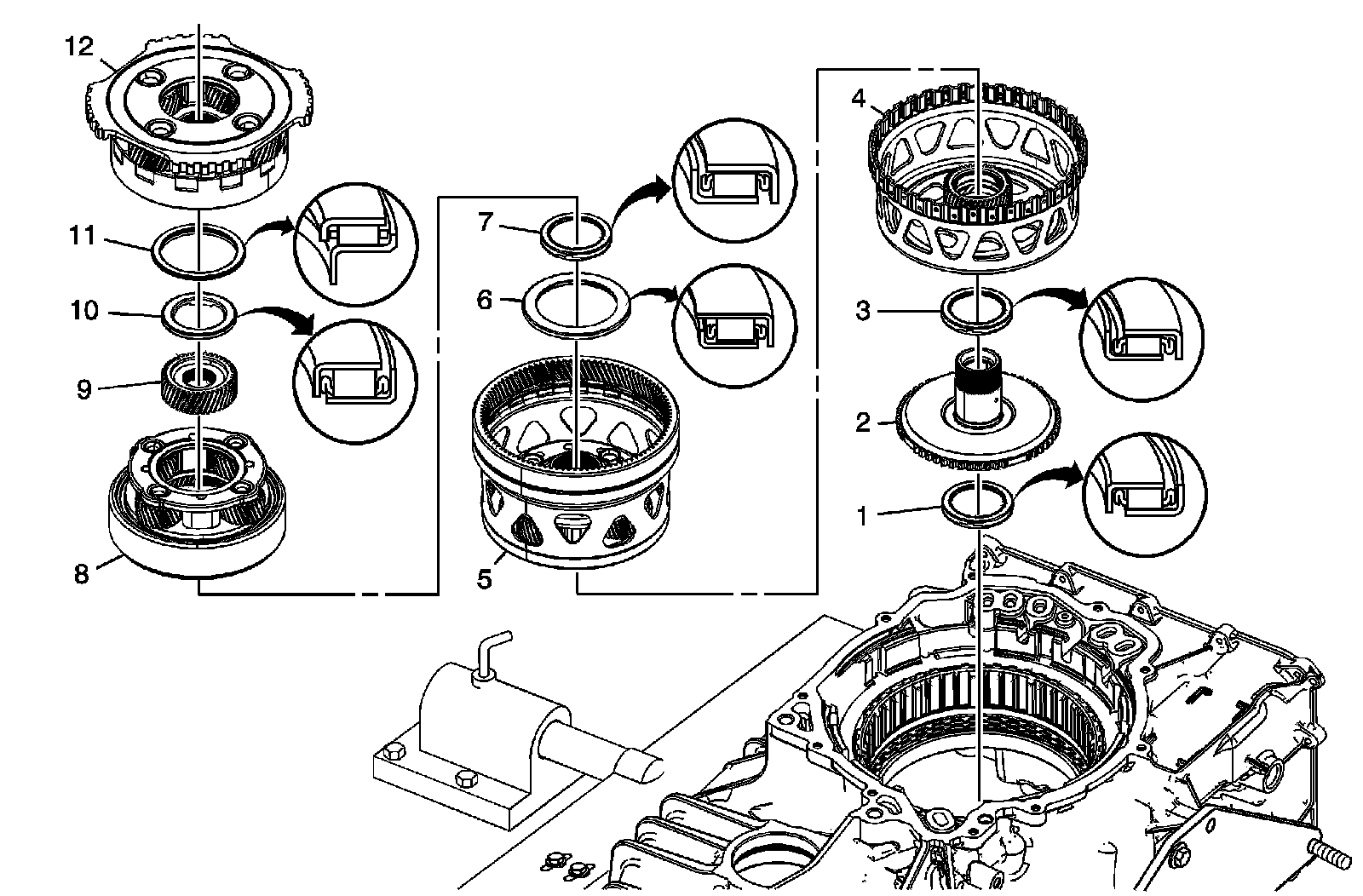 12
11
10
9
8
7
6
5
4
3
2
1