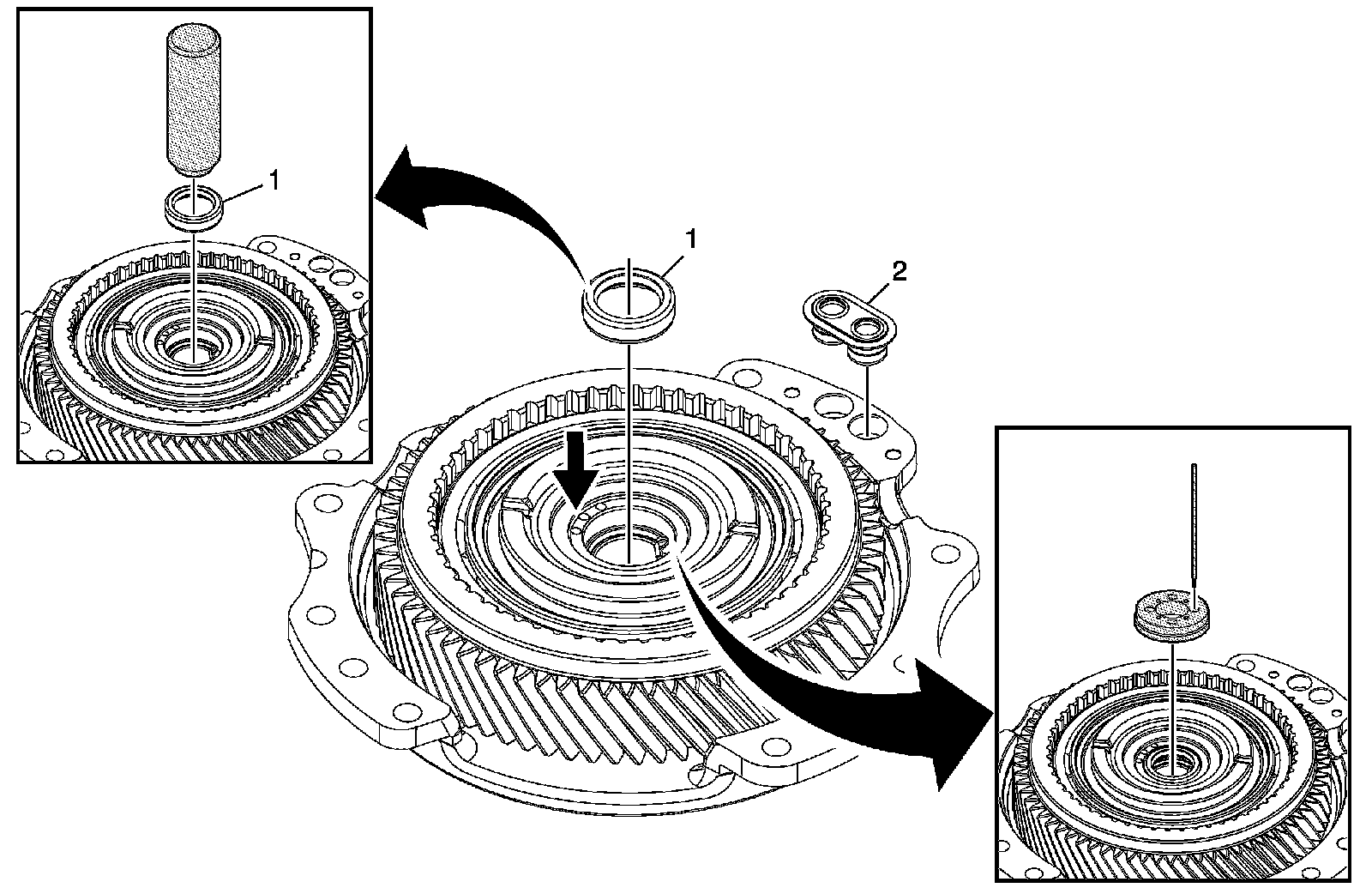 1
1
2