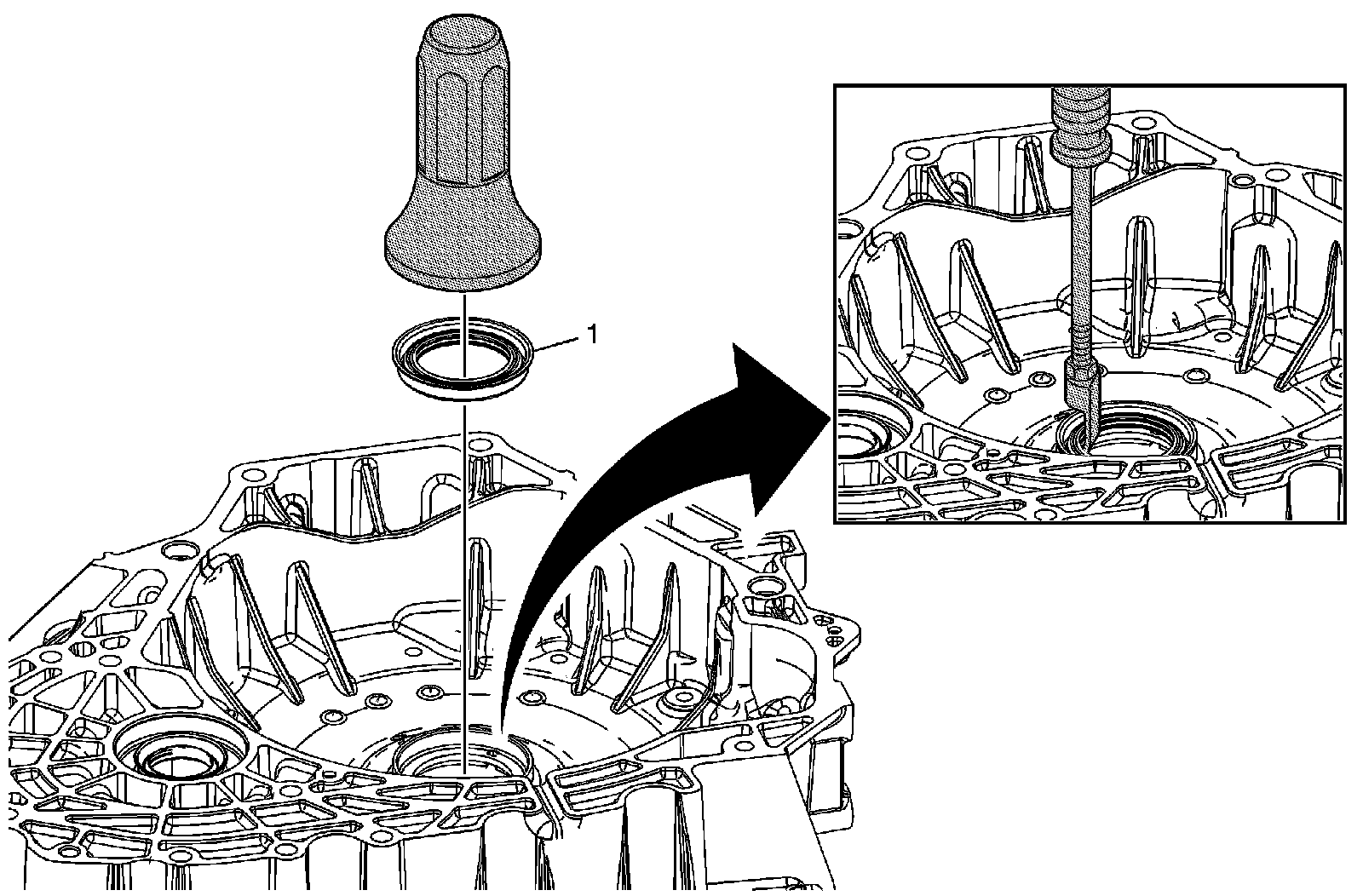 1