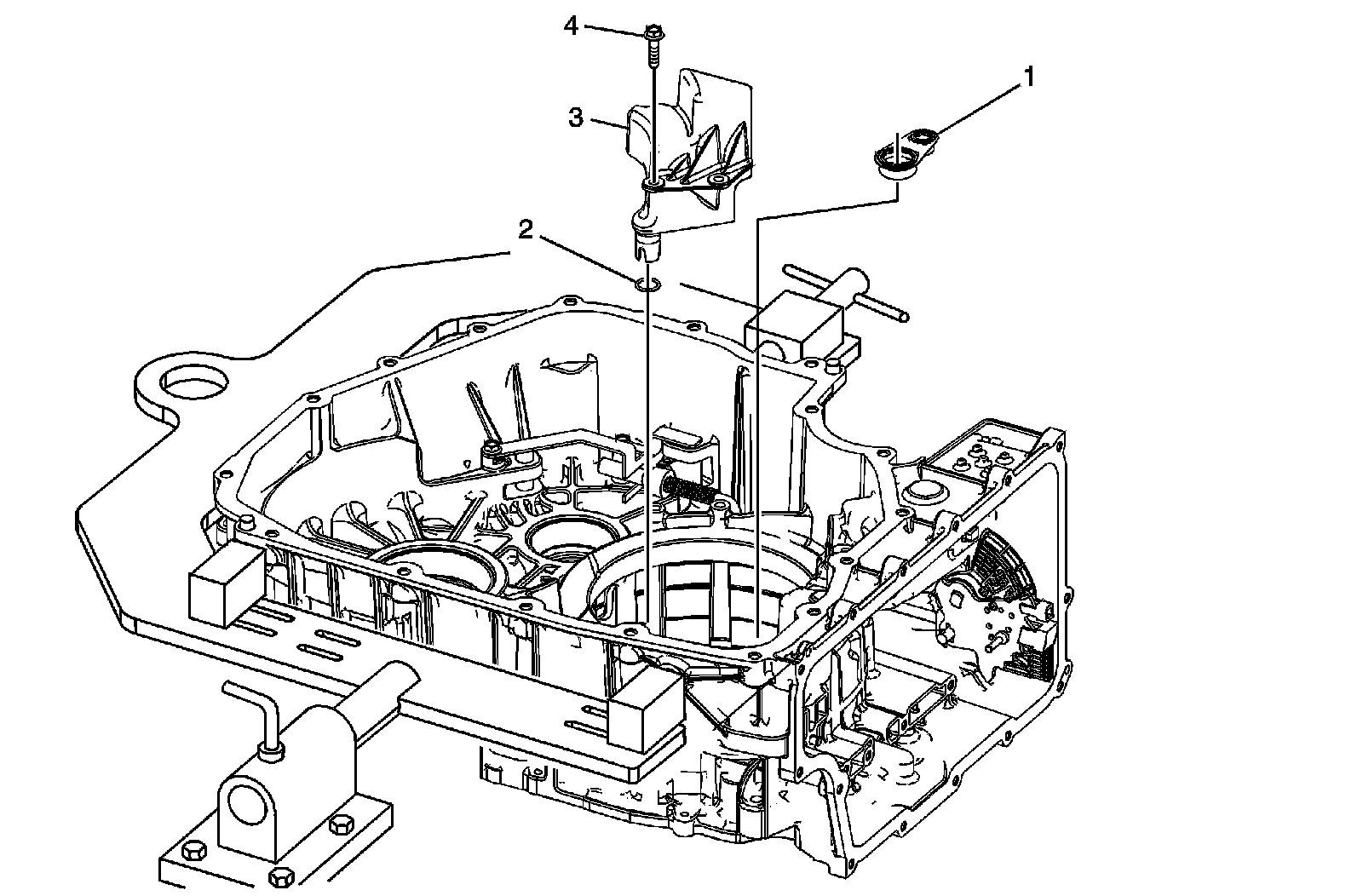 4
3
1
2