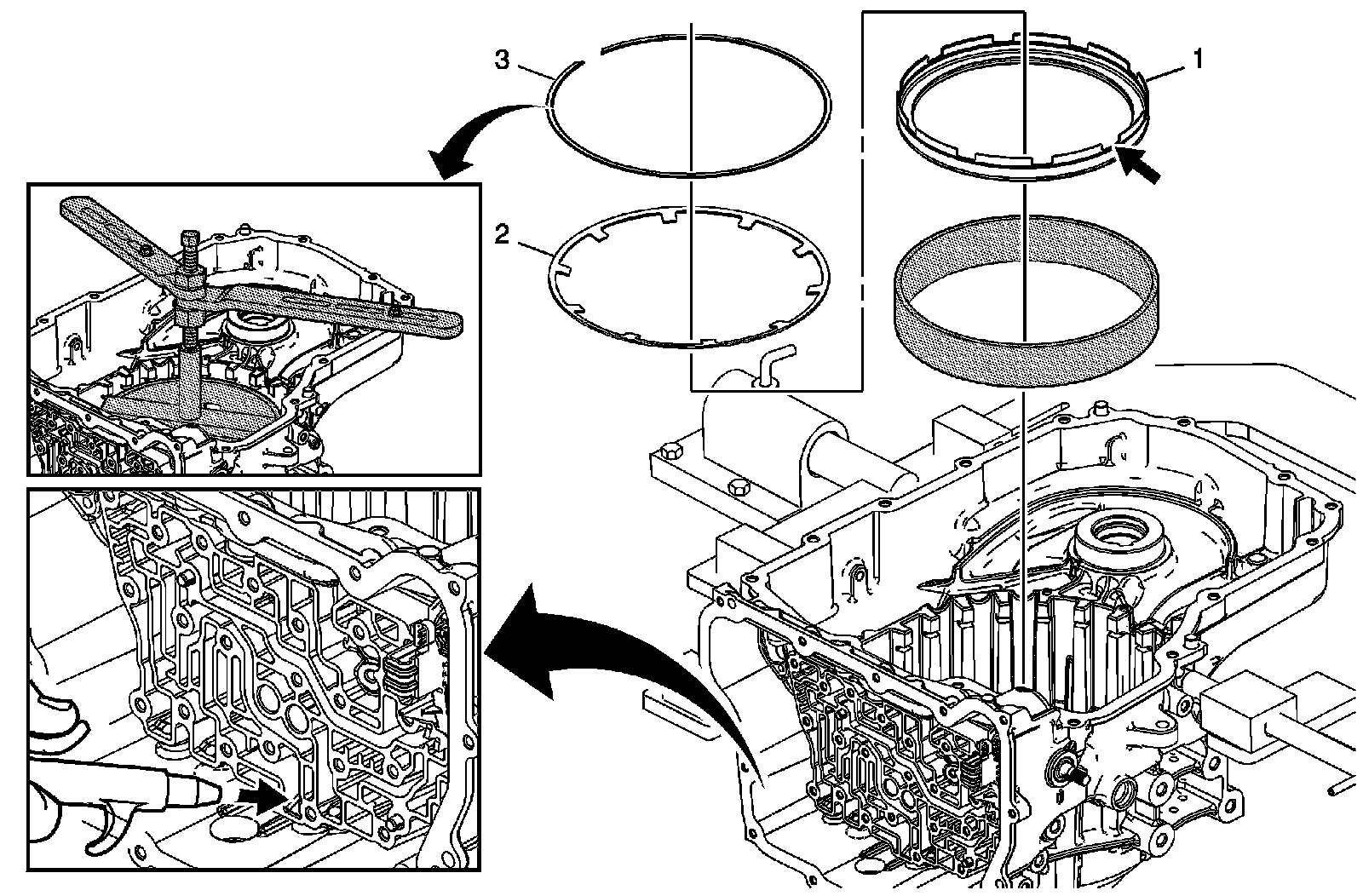 3
1
2