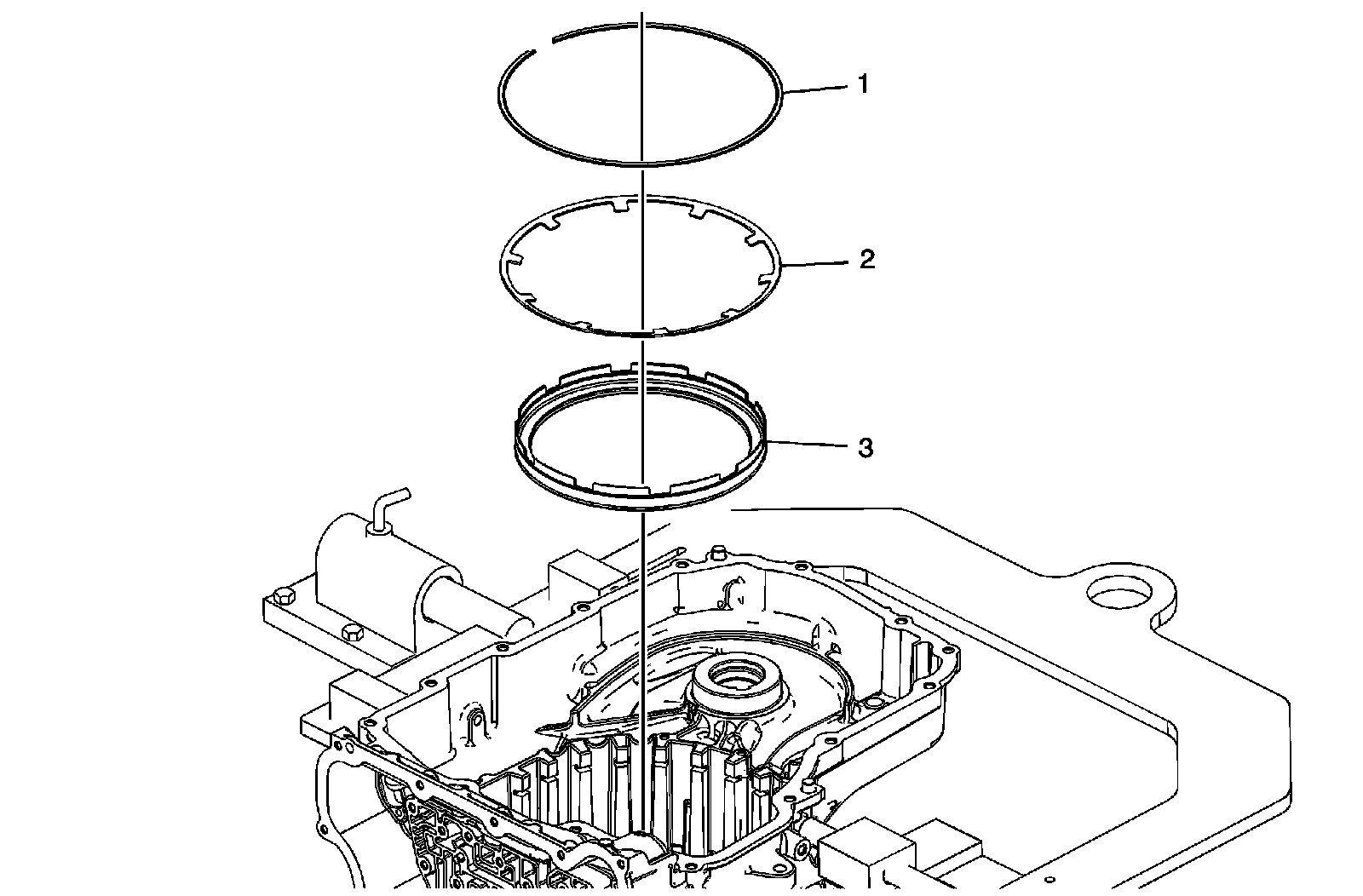 1

2

3