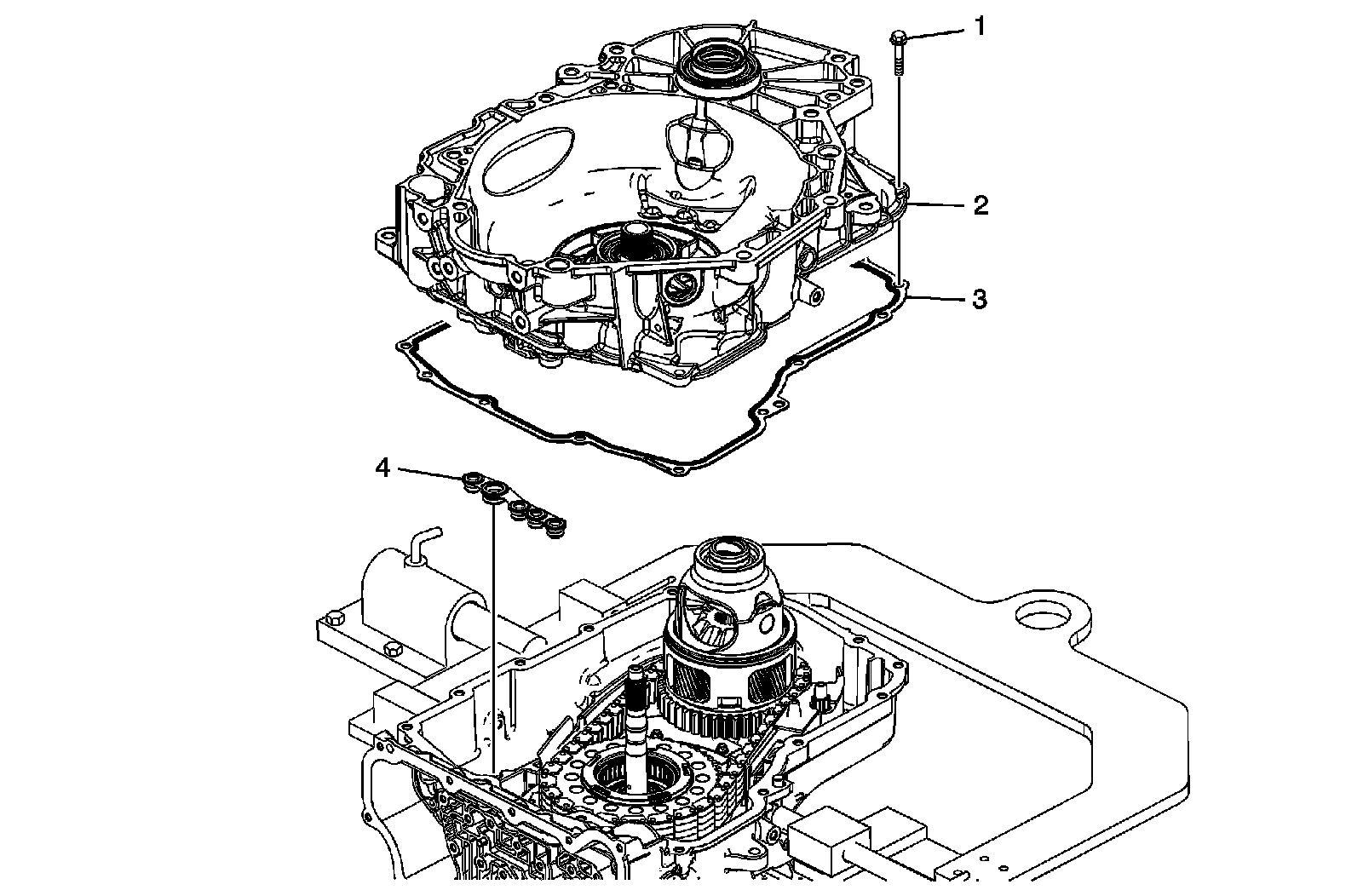 1
2
3
4