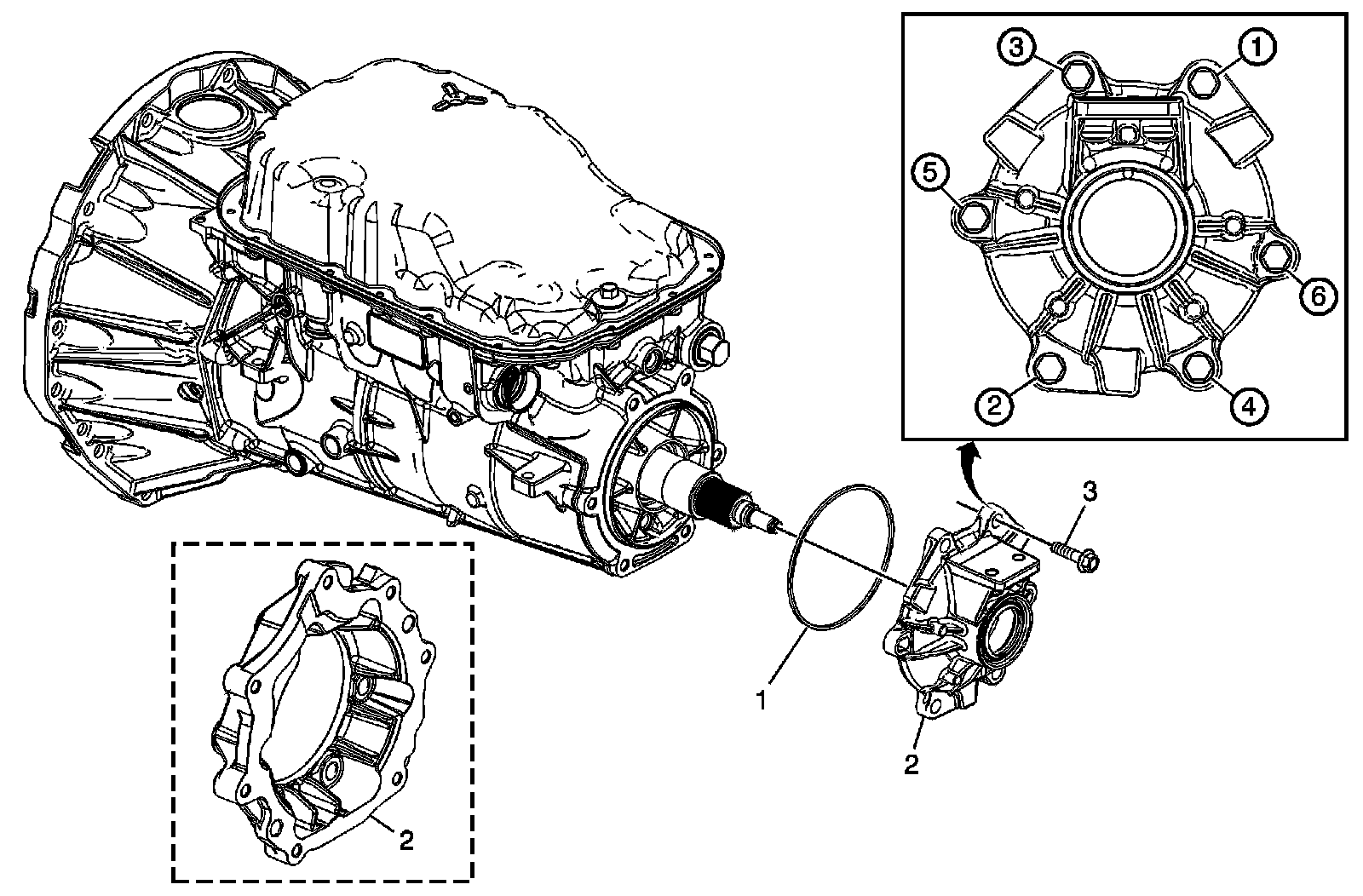 3
1
5
6
2
4
3
1
2
2