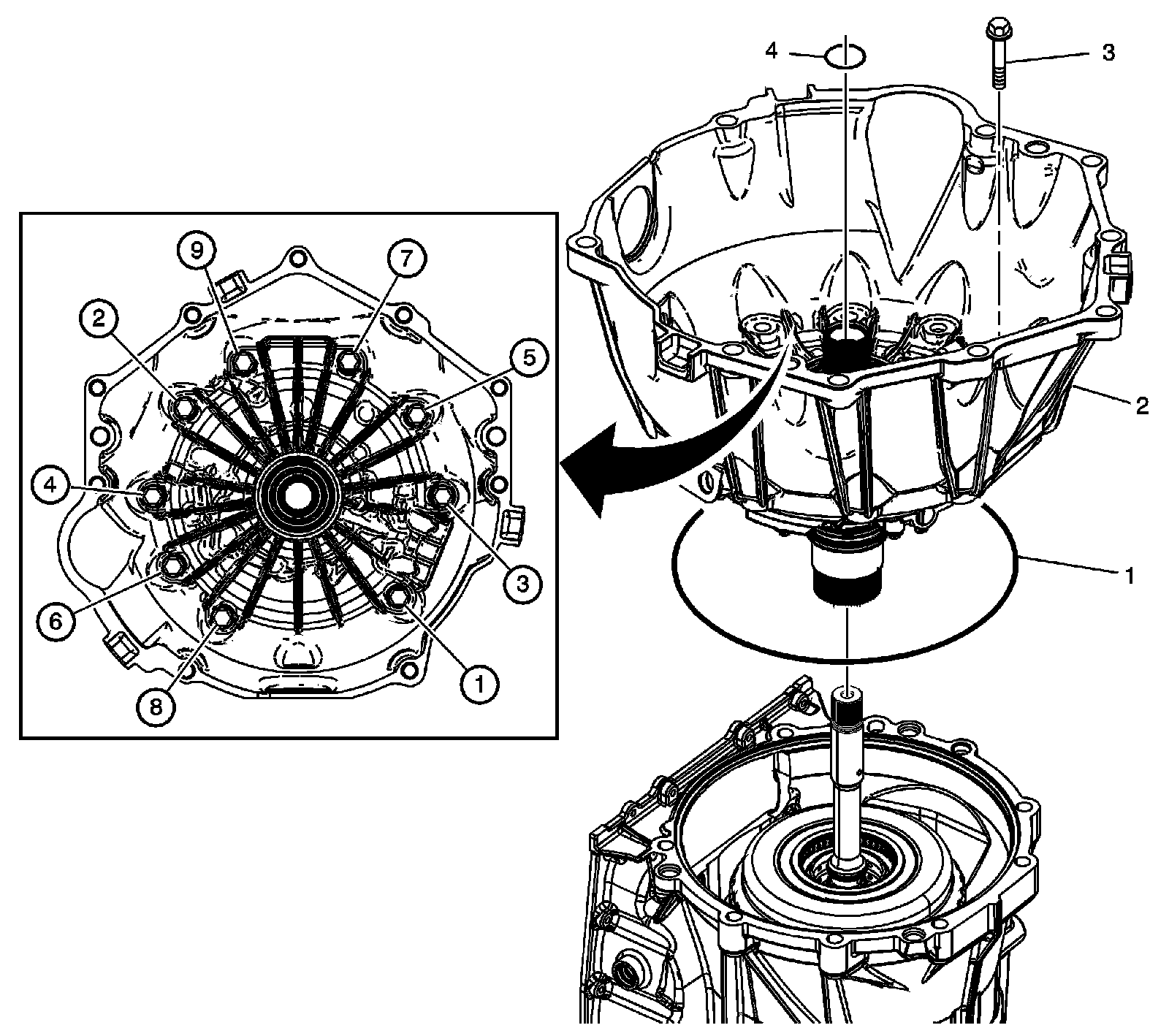 9
7
2
5
4
3
6
1
8
4
3
2
1