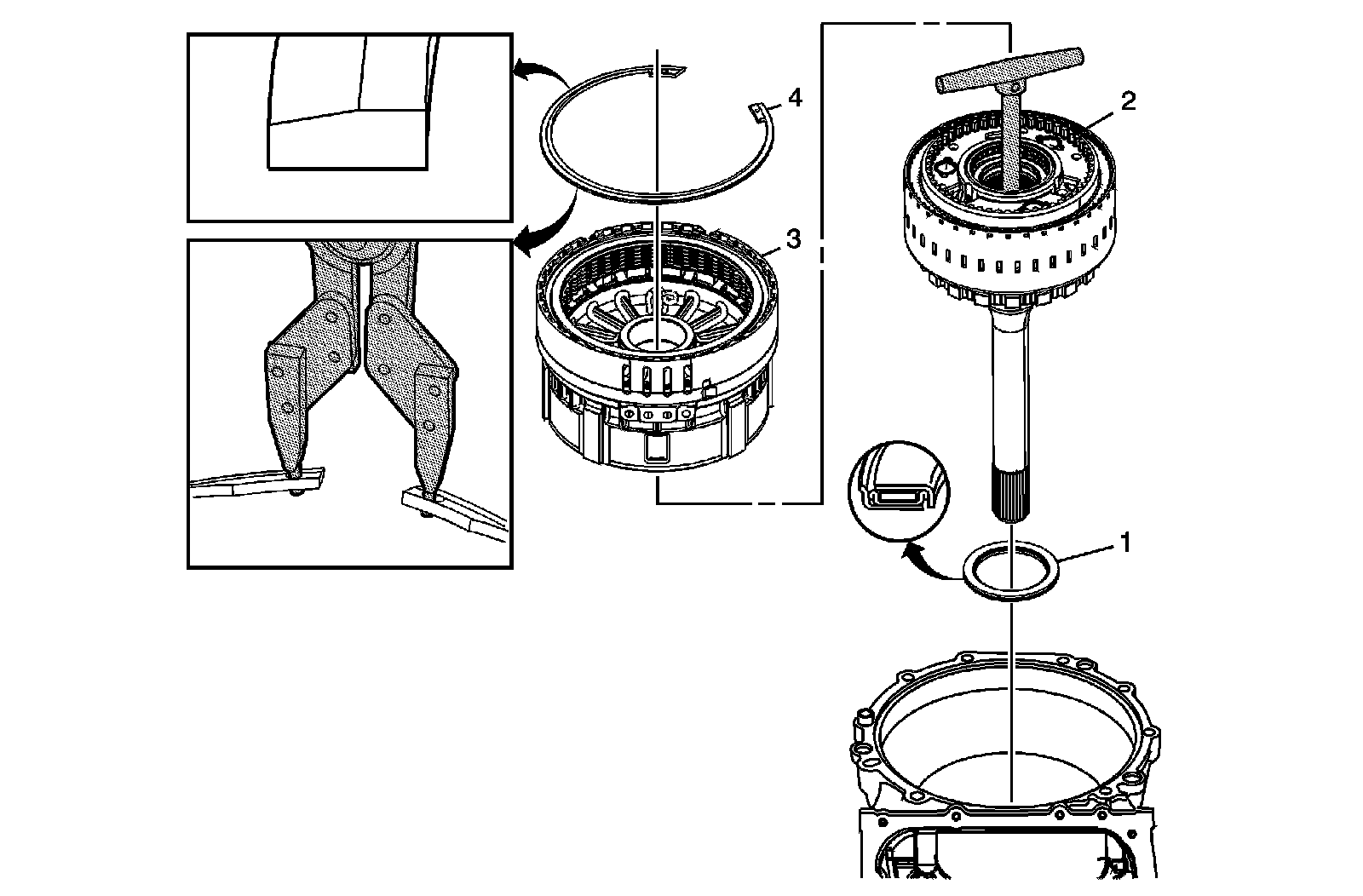 4
2
3
1