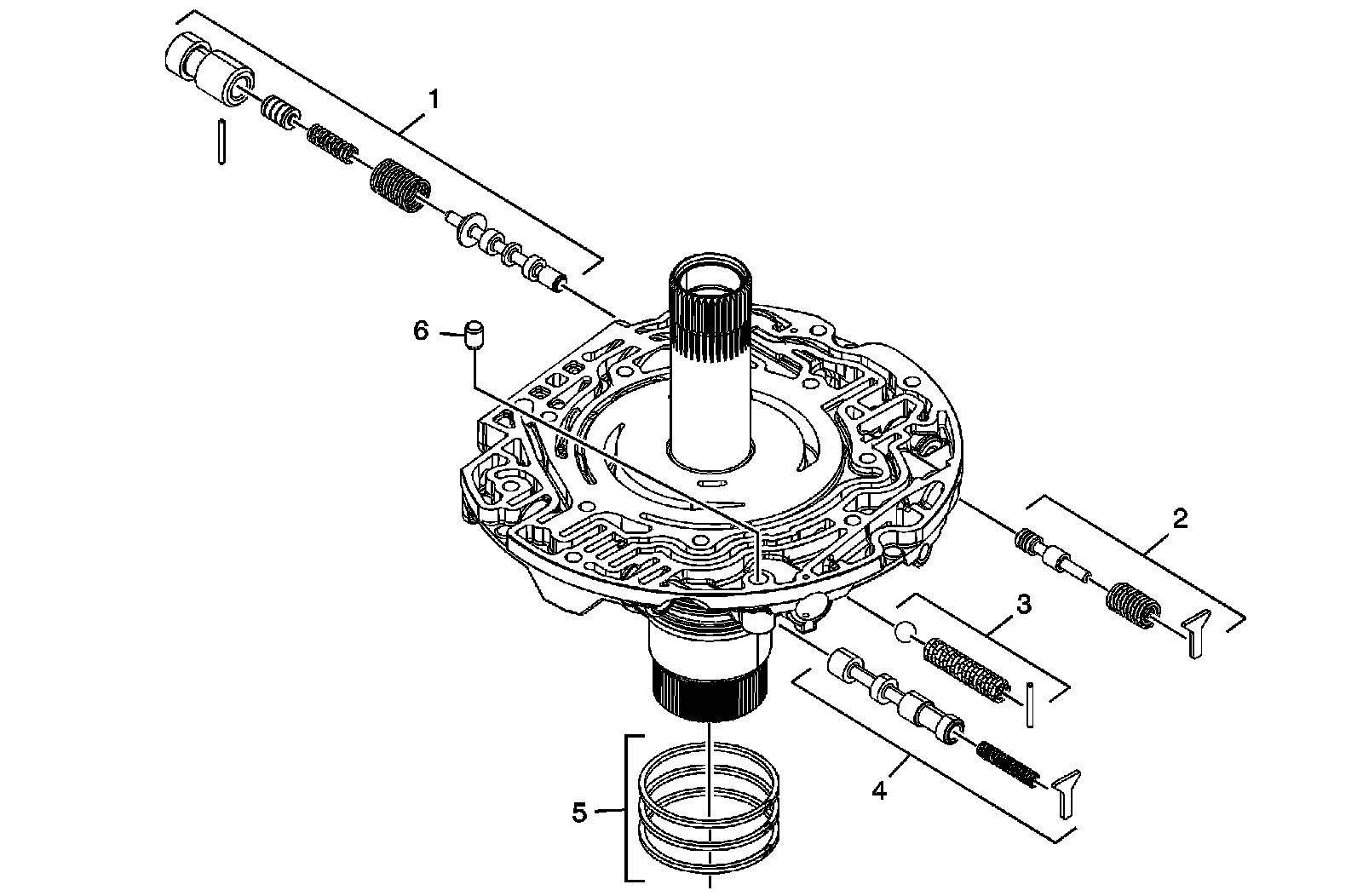 1
6
2
3
4
5