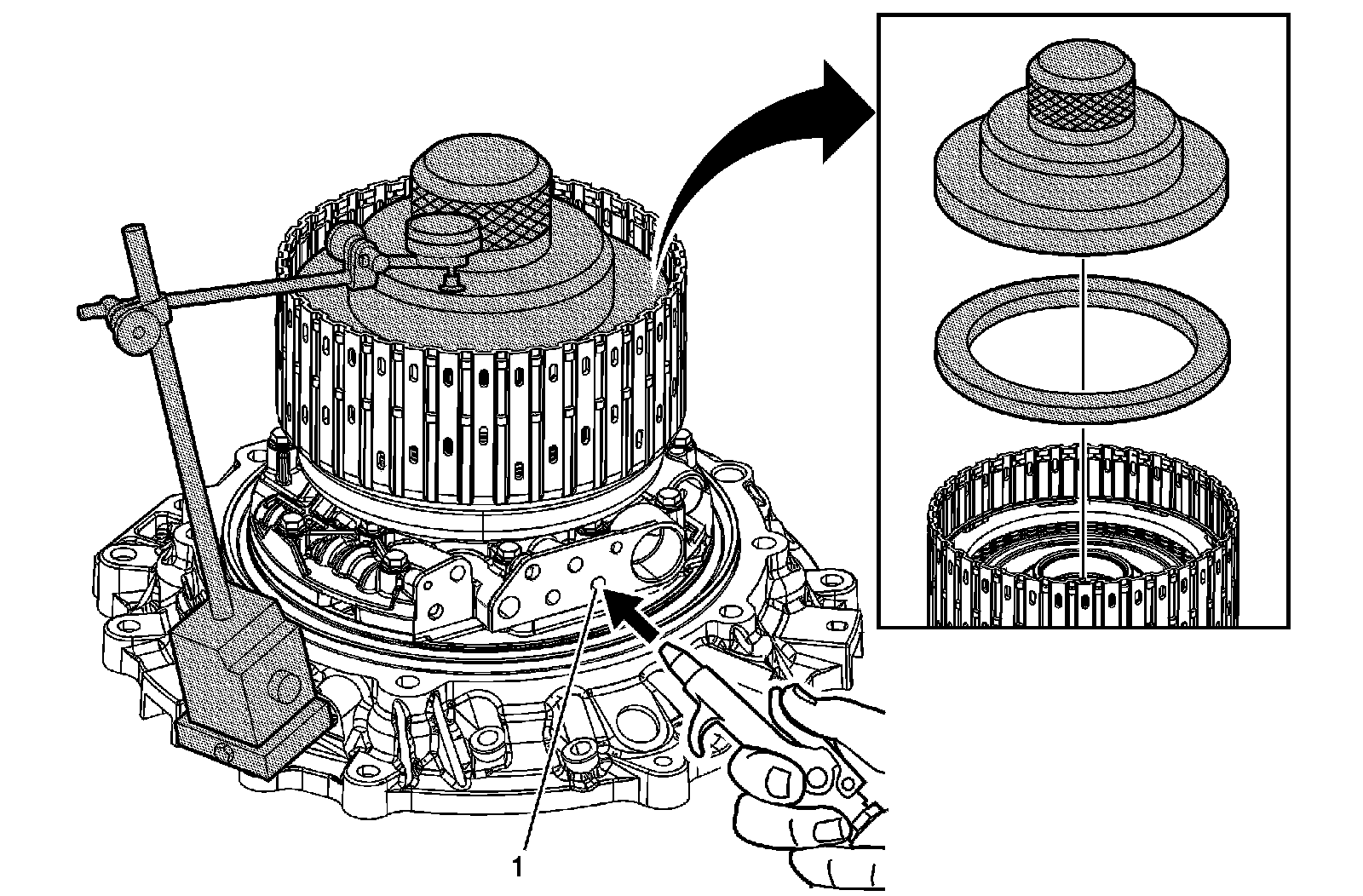 1