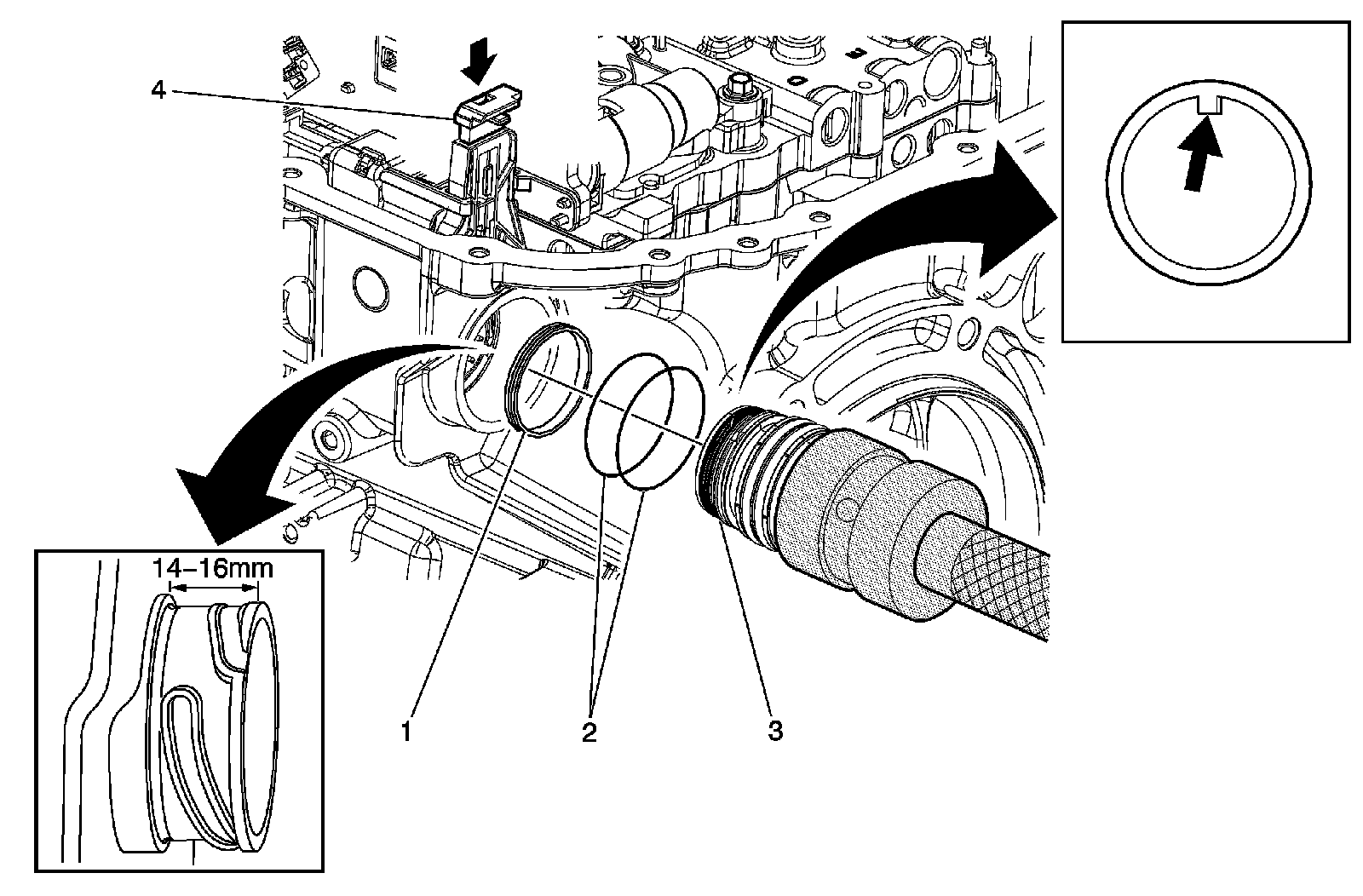 4

14–16mm

1

2

3