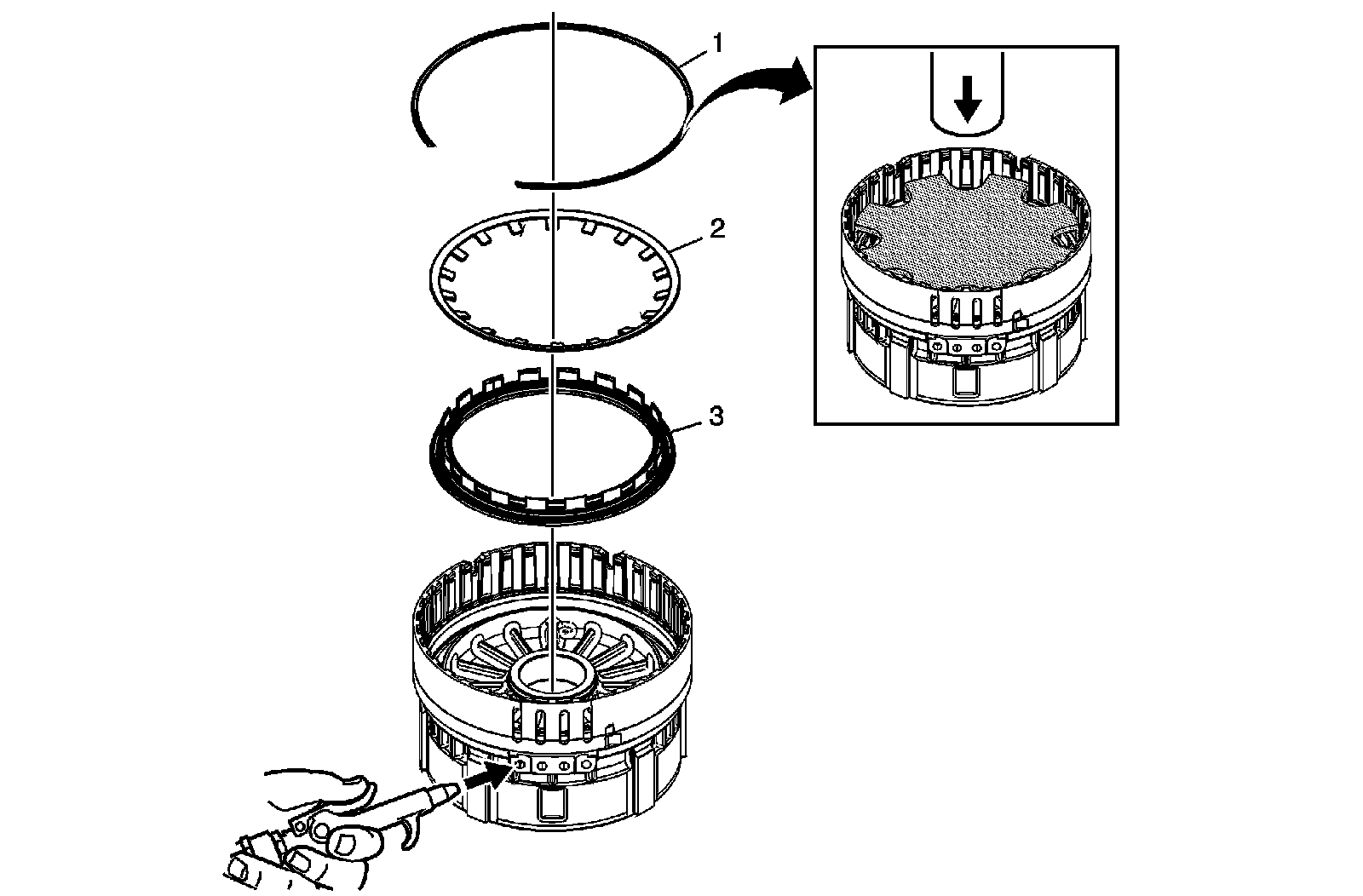 1
2
3