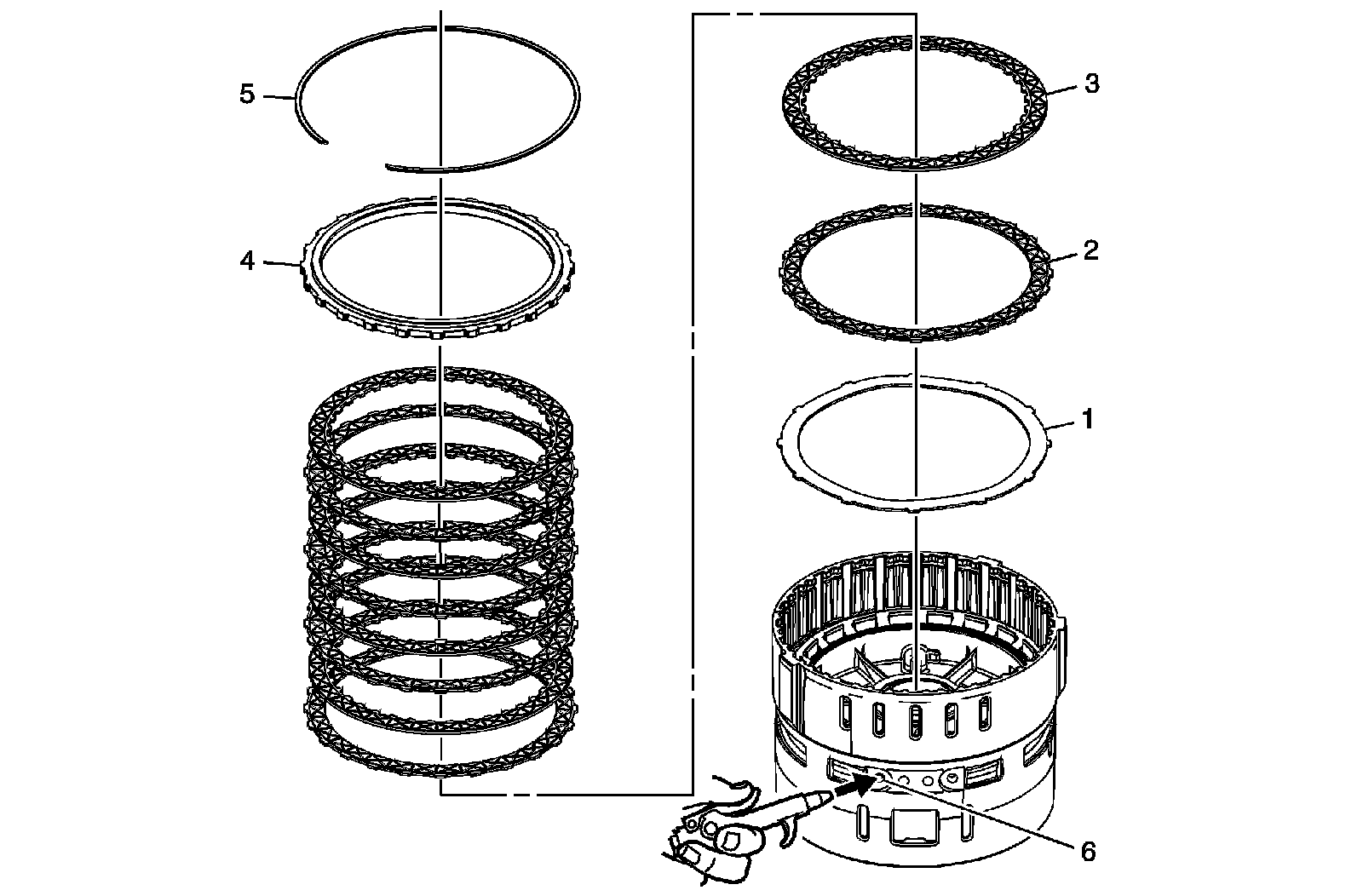 5
4
3
2
1
6