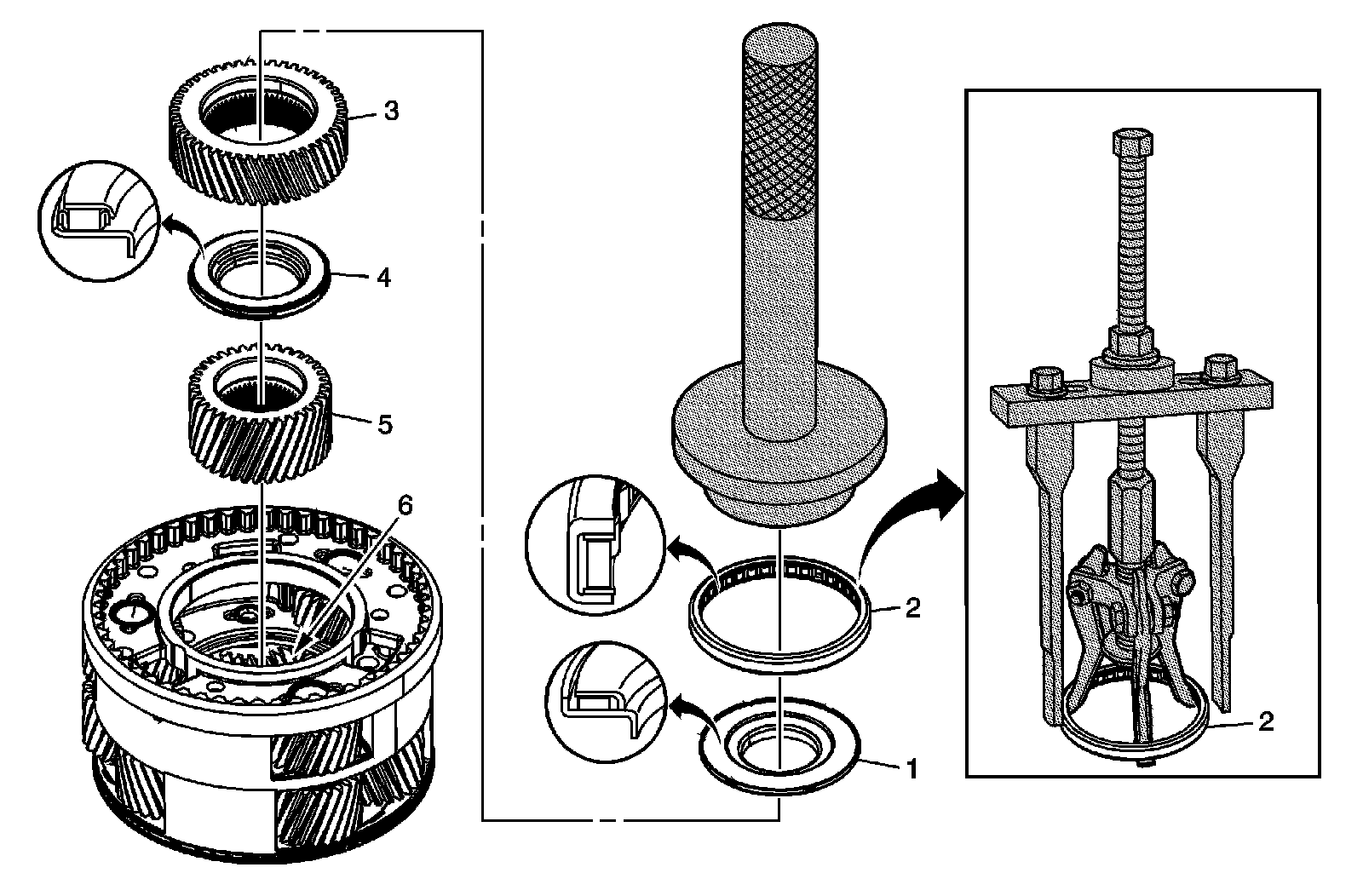 3
4
5
6
2
1
2