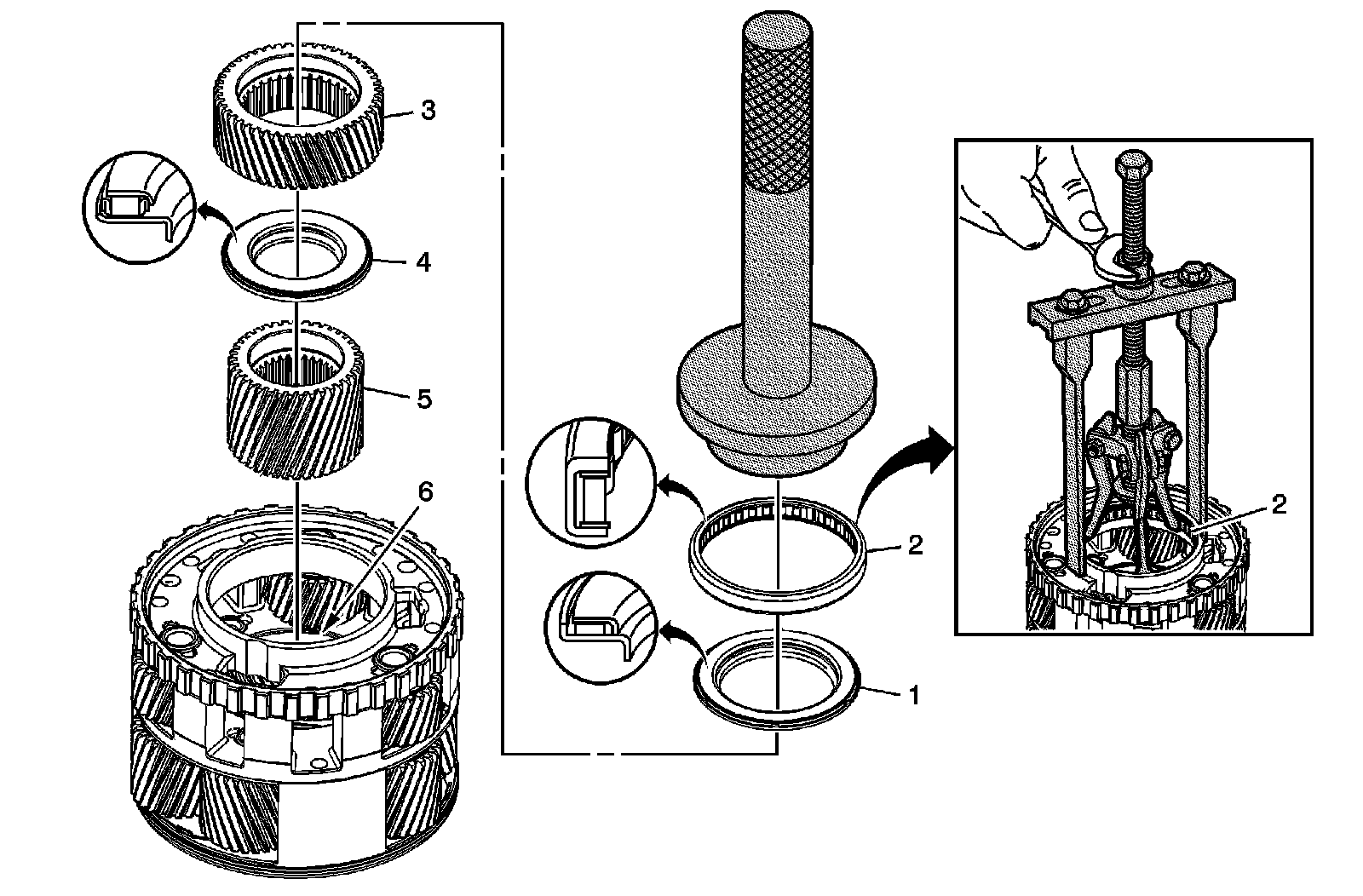 3
4
5
6
2
1
2