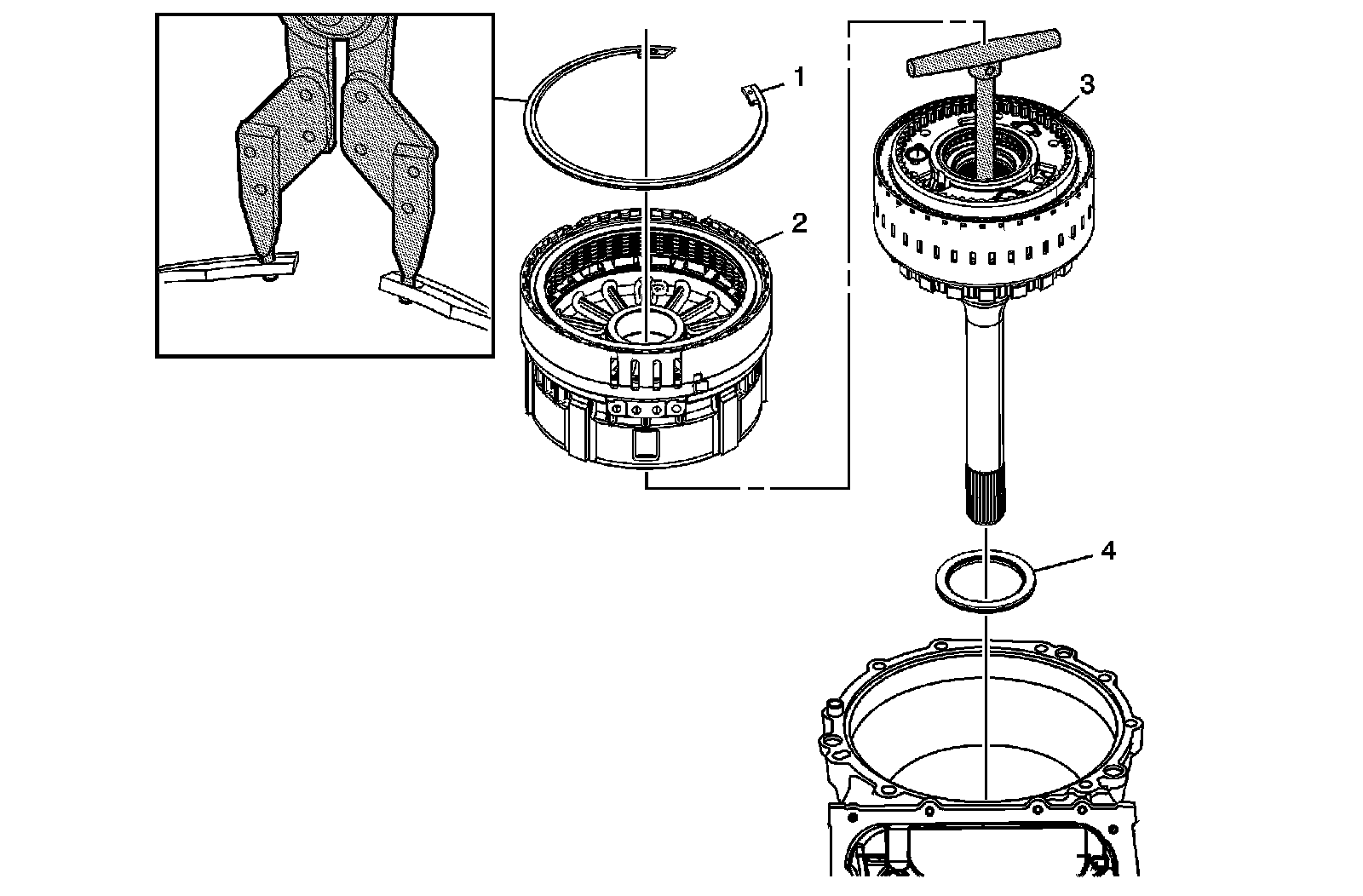 1
2
3
4