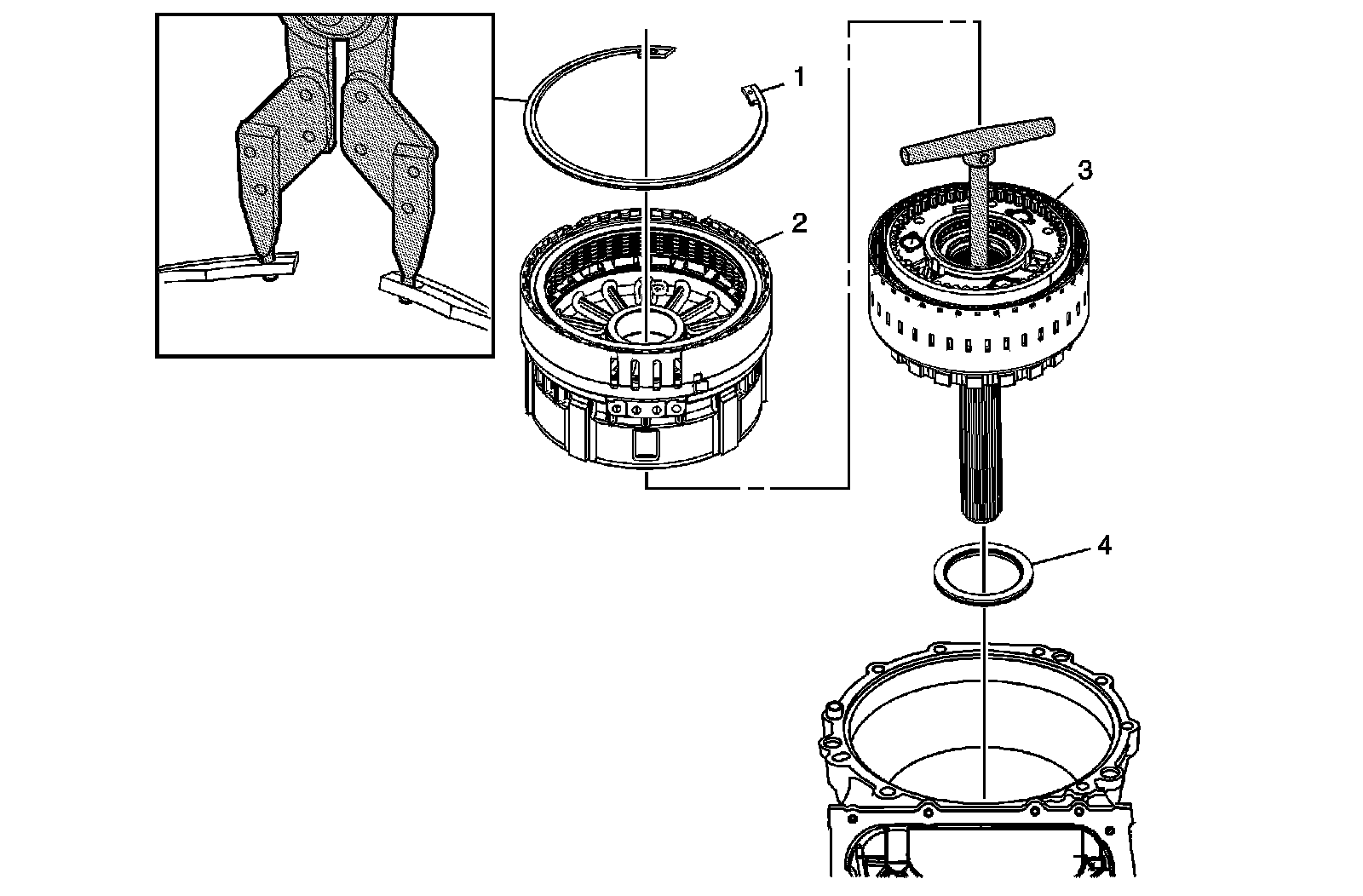 1
2
3
4