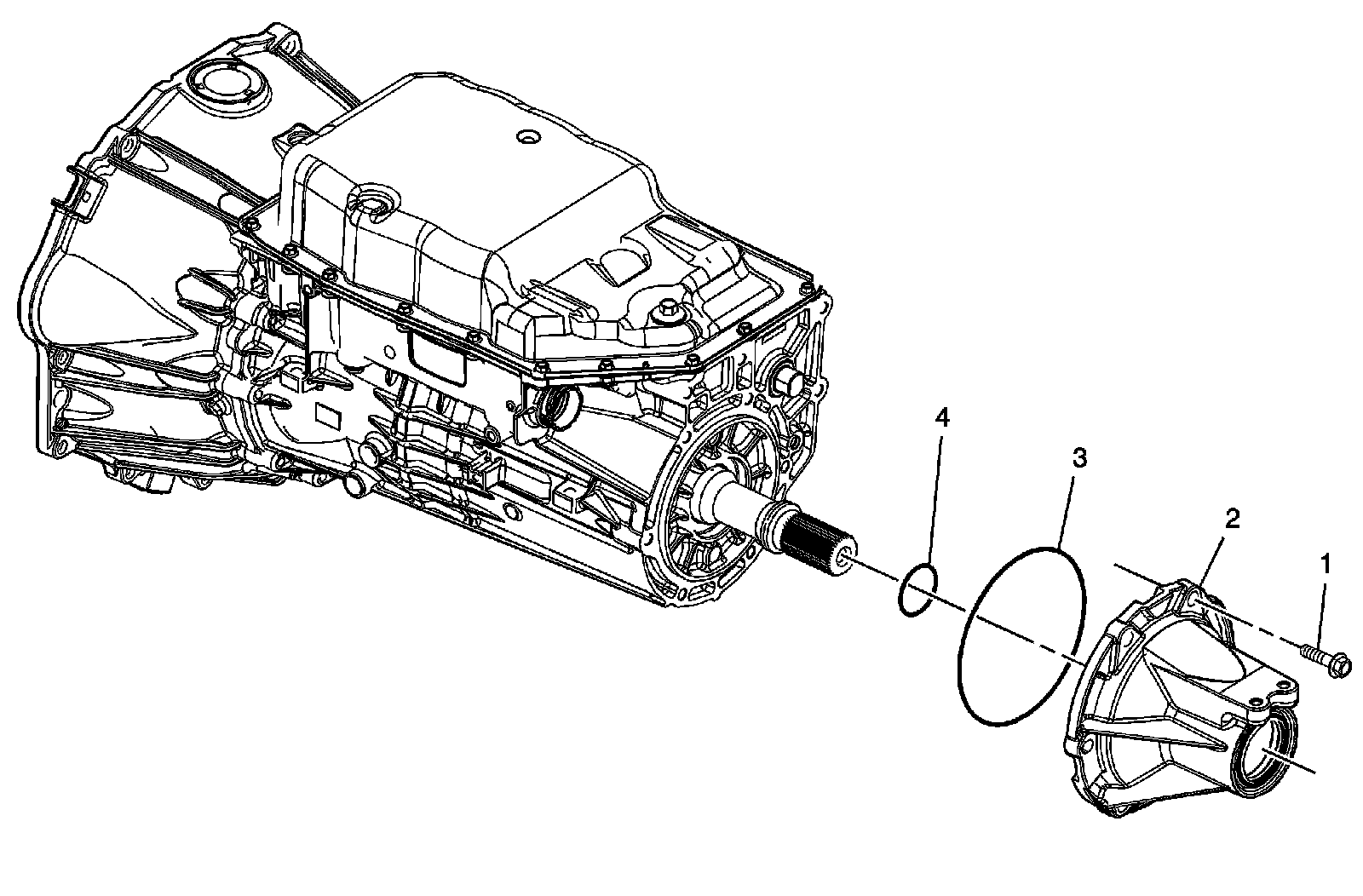 4
3
2
1