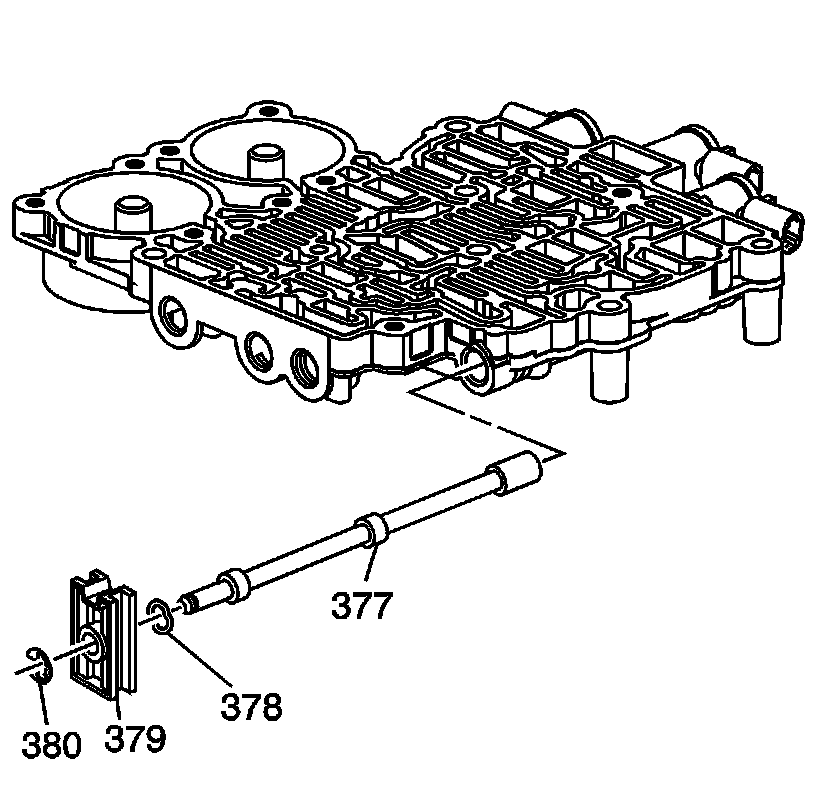 377

378

380

379