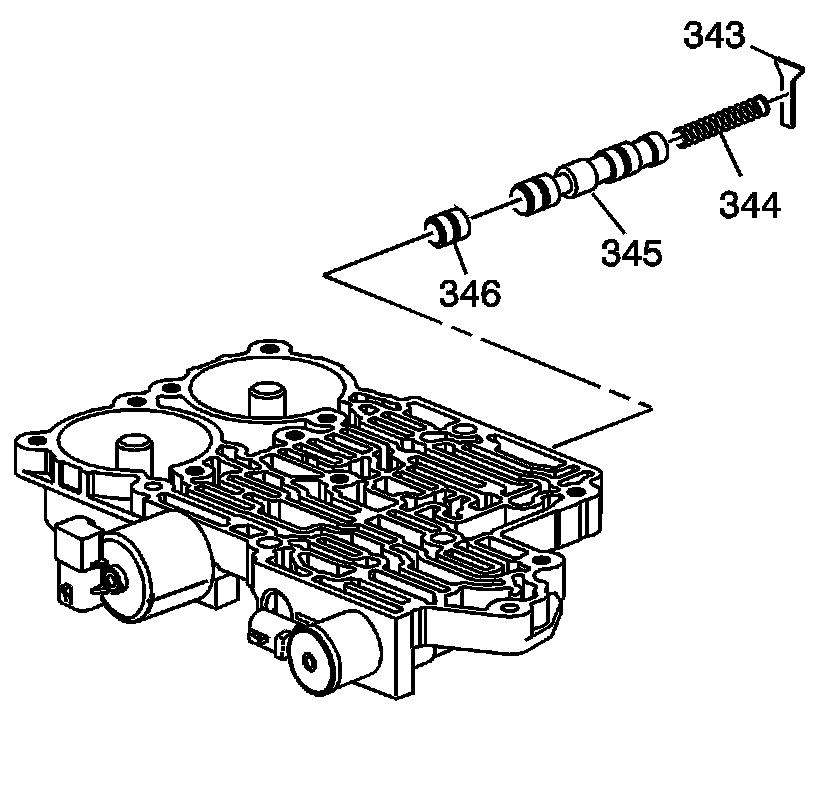 343
344
345
346