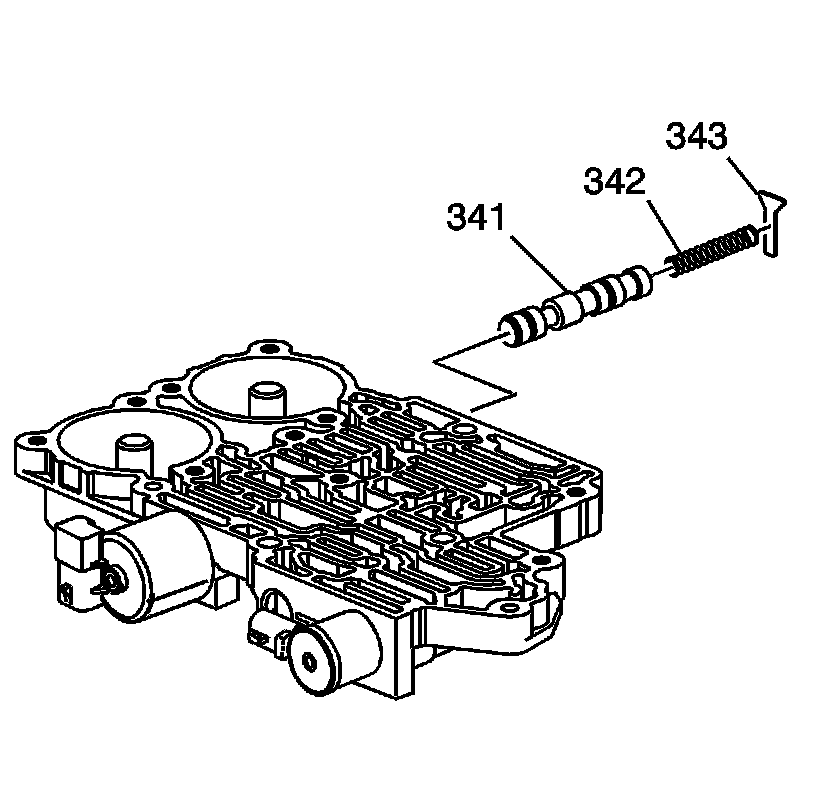 343
342
341